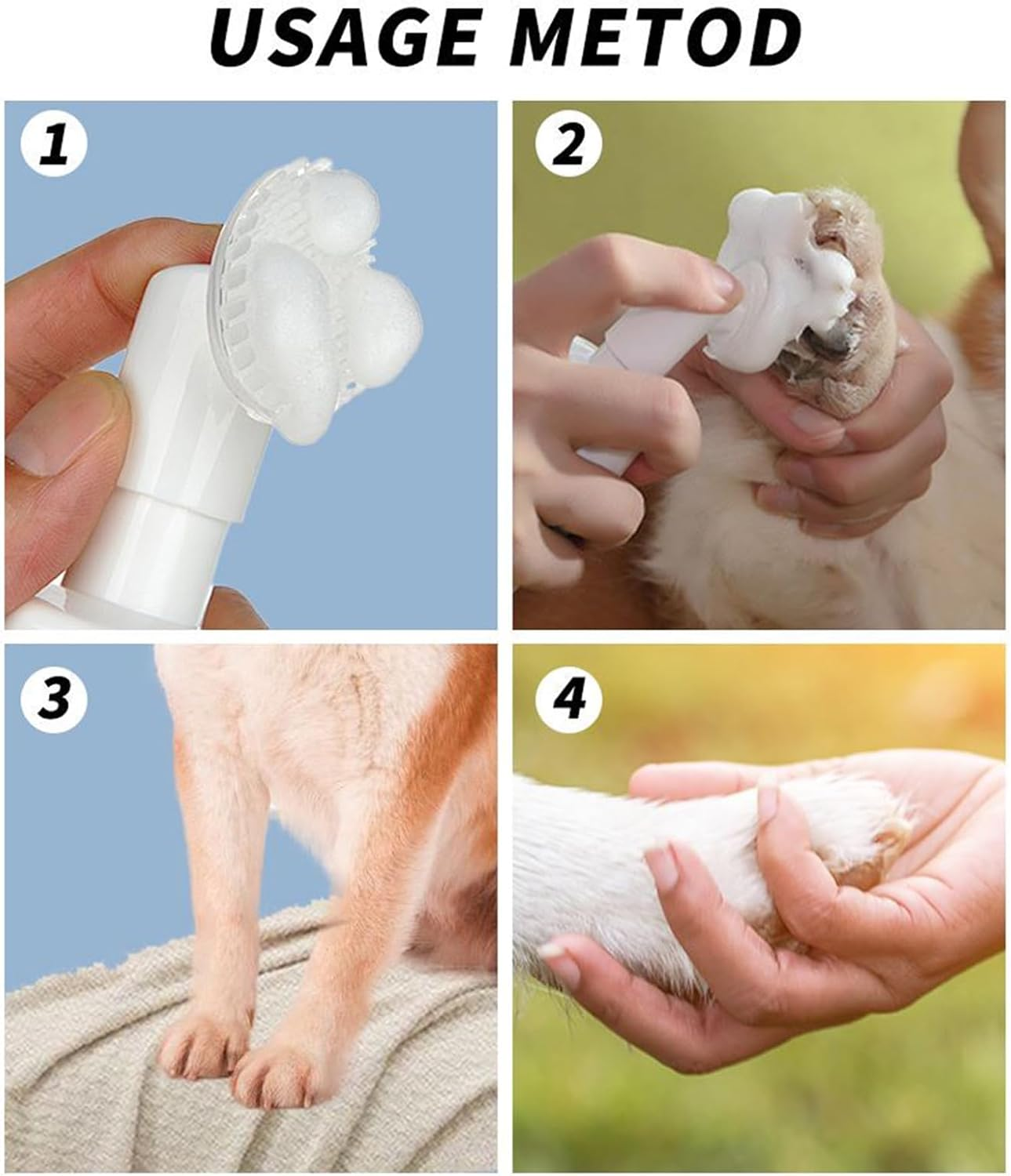 USAGE METOD

1

2

3

4