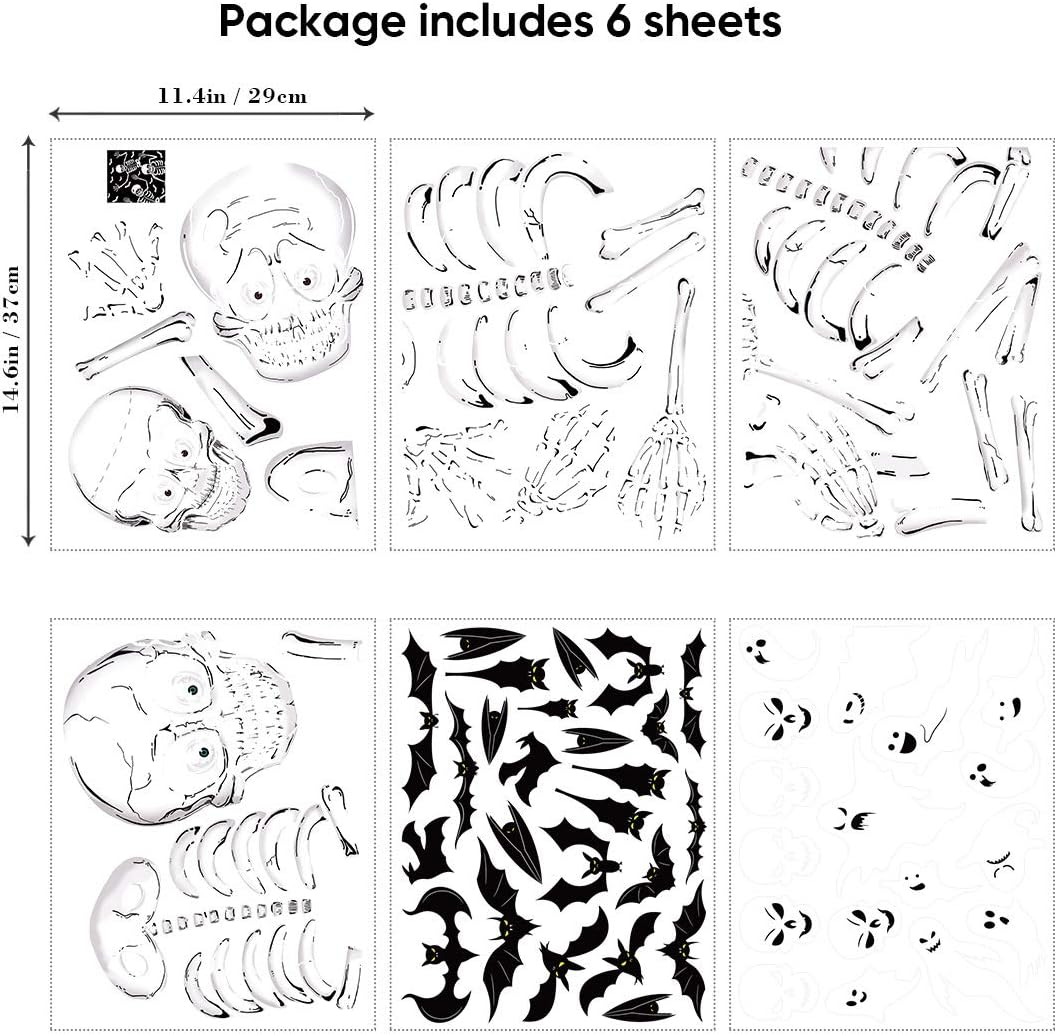 Package includes 6 sheets

11.4in / 29cm

14.6in / 37cm