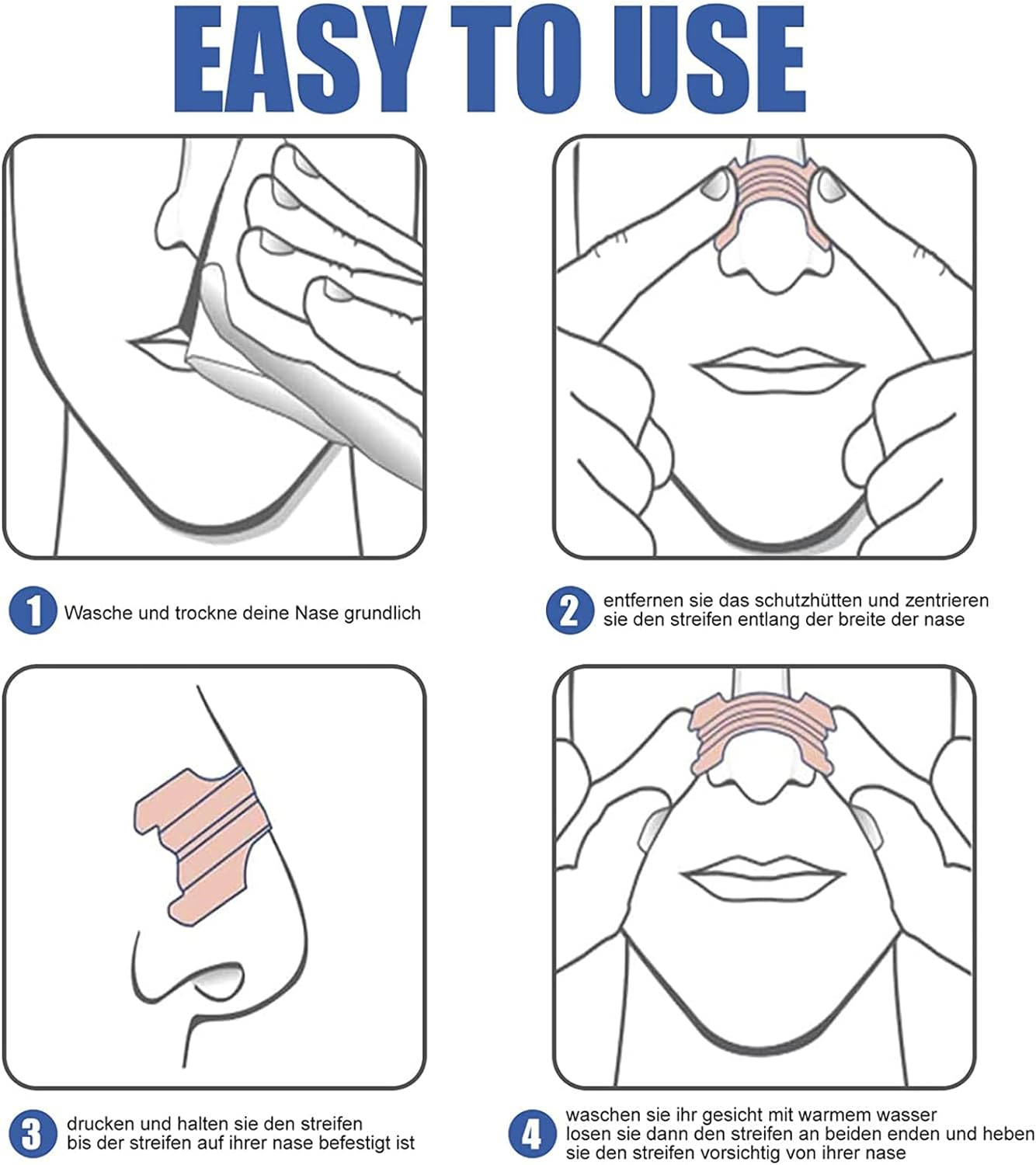 EASY TO USE

1 Wasche und trockne deine Nase grundlich

2 entfernen sie das schutzhütten und zentrieren sie den streifen entlang der breite der nase

3 drucken und halten sie den streifen bis der streifen auf ihrer nase befestigt ist

4 waschen sie ihr gesicht mit warmem wasser losen sie dann den streifen an beiden enden und heben sie den streifen vorsichtig von ihrer nase