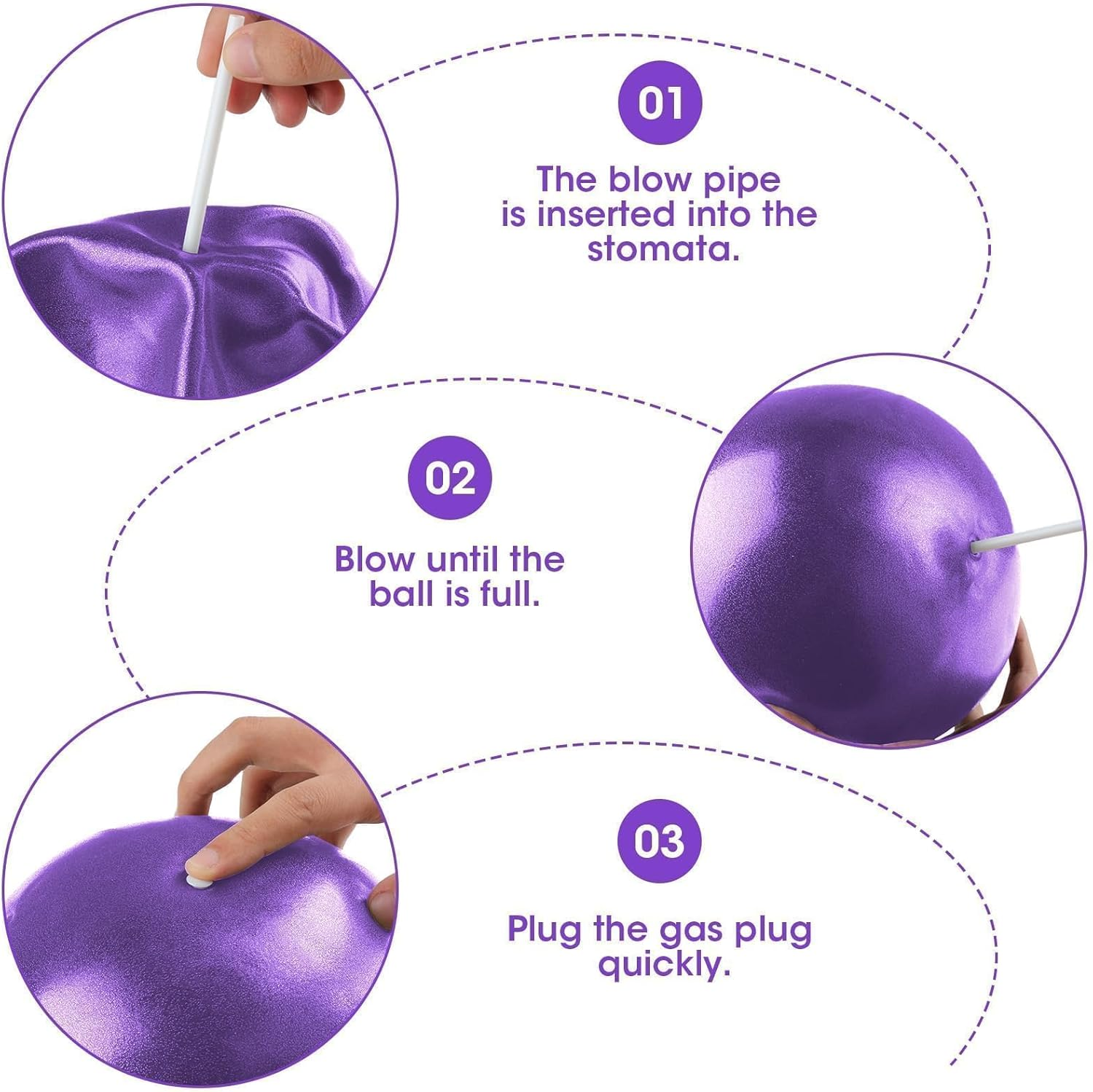 01

The blow pipe is inserted into the stomata.

02

Blow until the ball is full.

03

Plug the gas plug quickly.