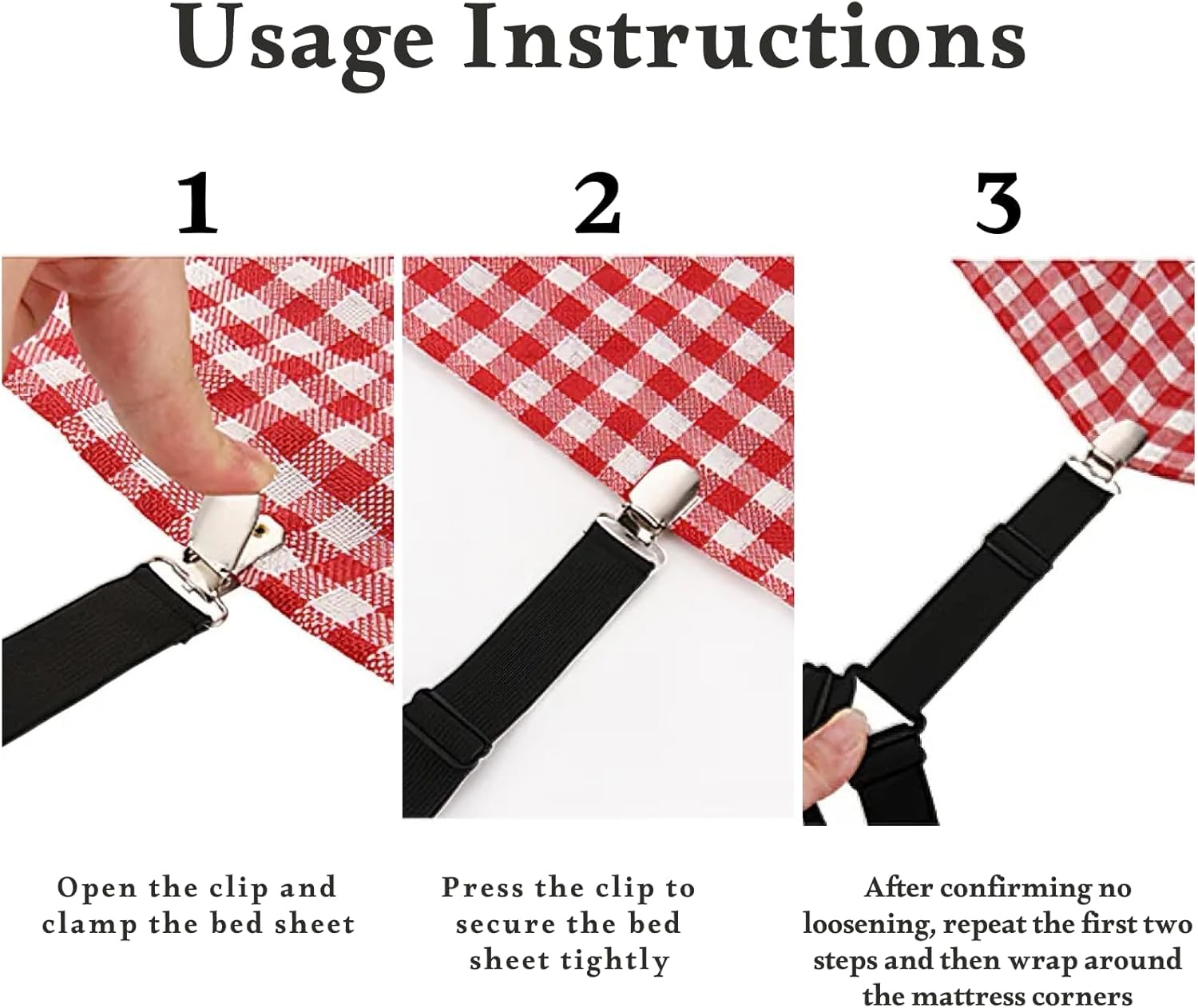 Usage Instructions

1

2

3

Open the clip and clamp the bed sheet

Press the clip to secure the bed sheet tightly

After confirming no loosening, repeat the first two steps and then wrap around the mattress corners