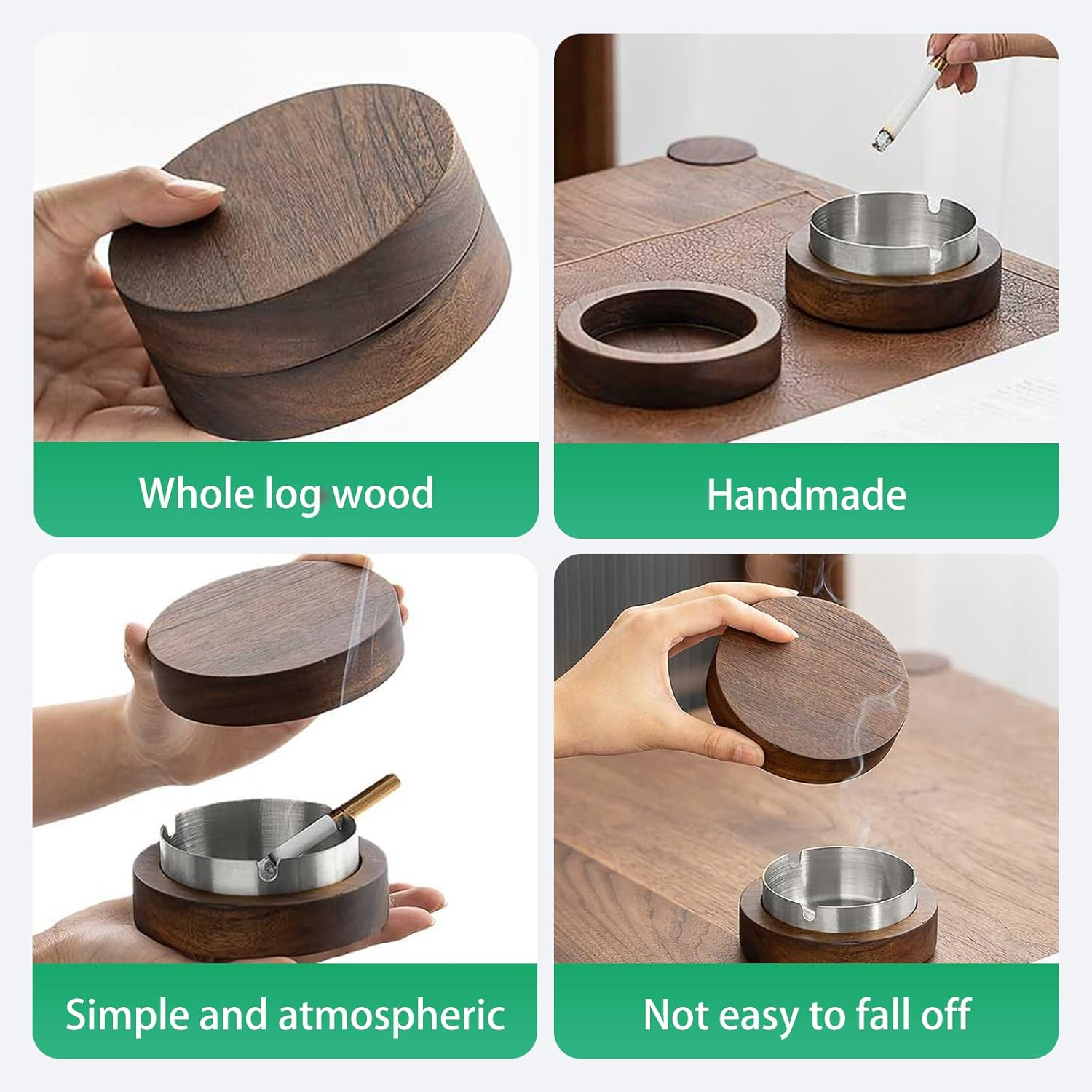 Whole log wood

Handmade

Simple and atmospheric

Not easy to fall off