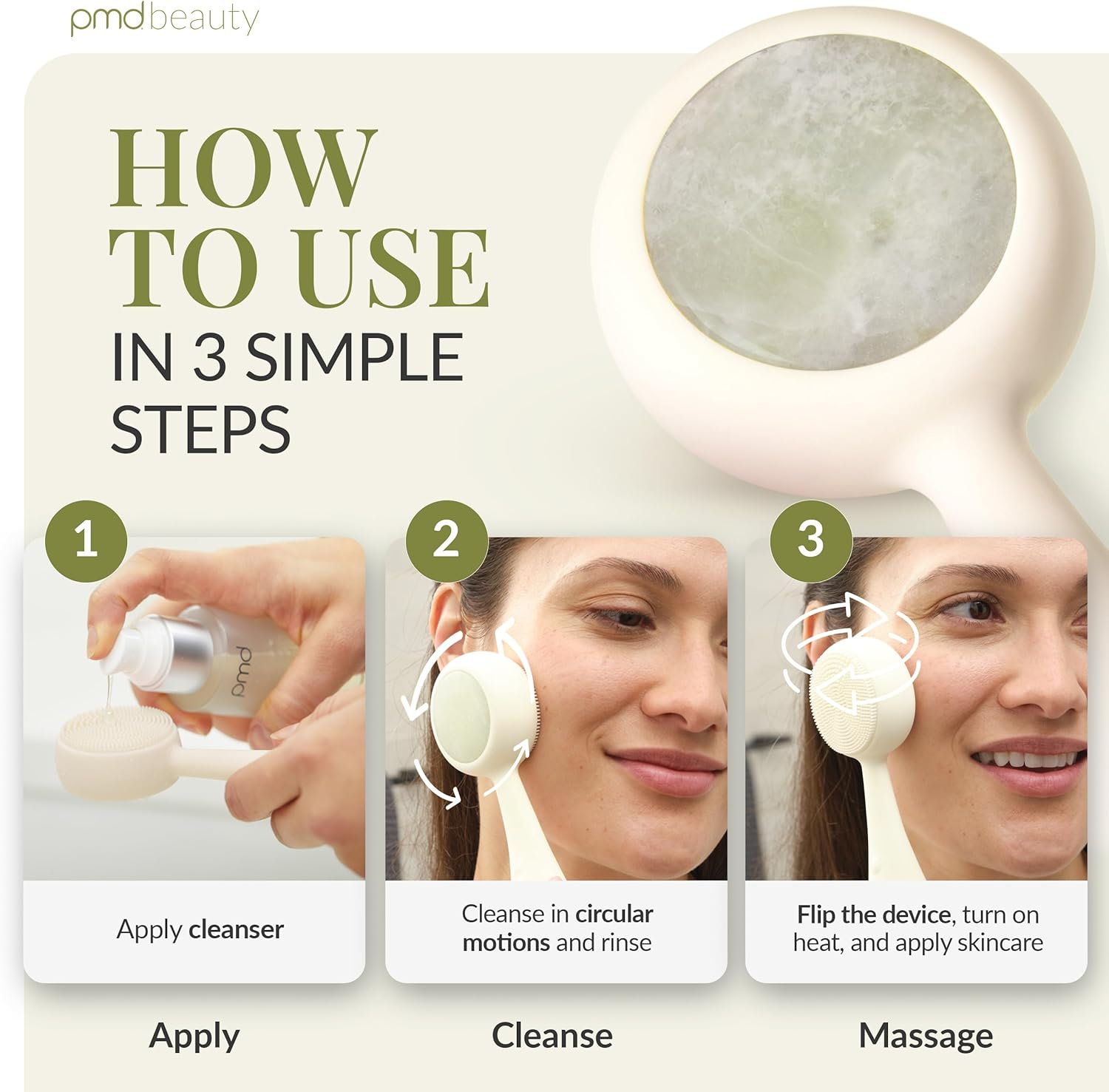 pmd beauty

HOW TO USE IN 3 SIMPLE STEPS

1

pmd

Apply cleanser

Apply

2

Cleanse in circular motions and rinse

Cleanse

3

Flip the device, turn on heat, and apply skincare

Massage