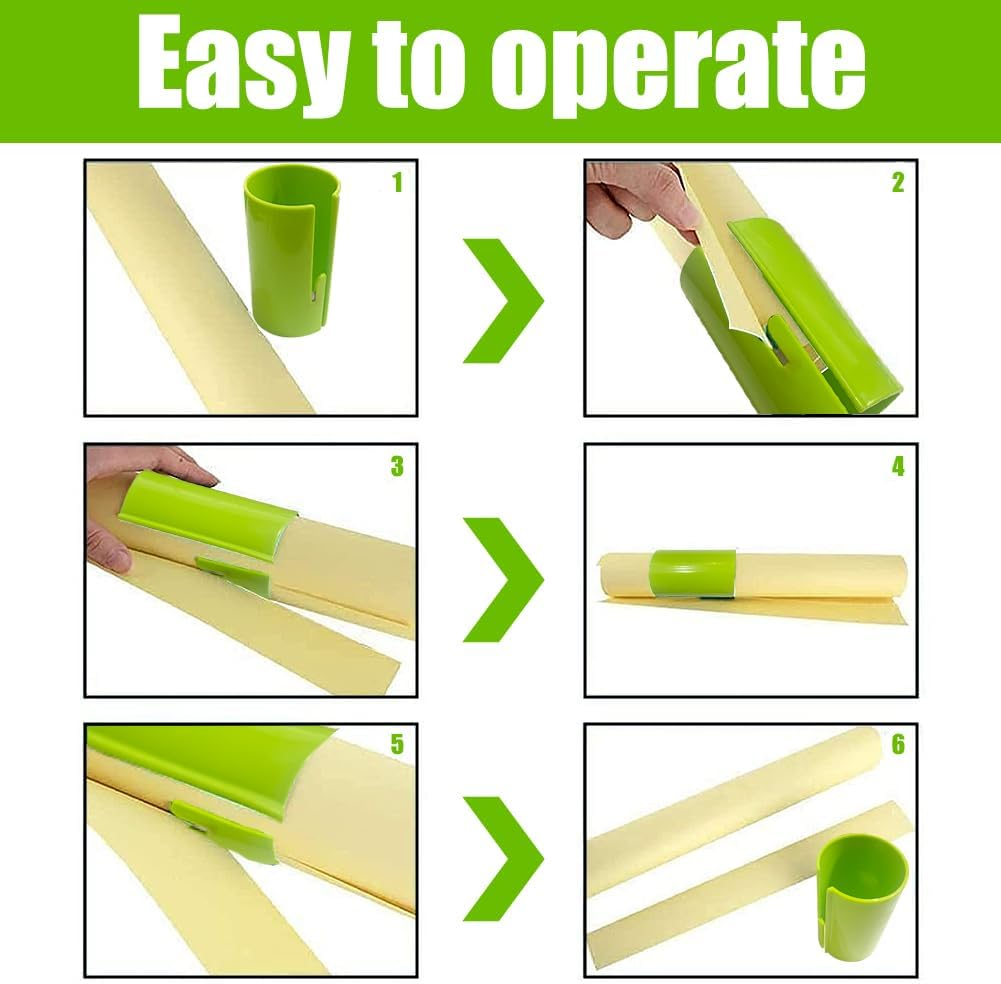 Easy to operate

1

2

3

4

5

6