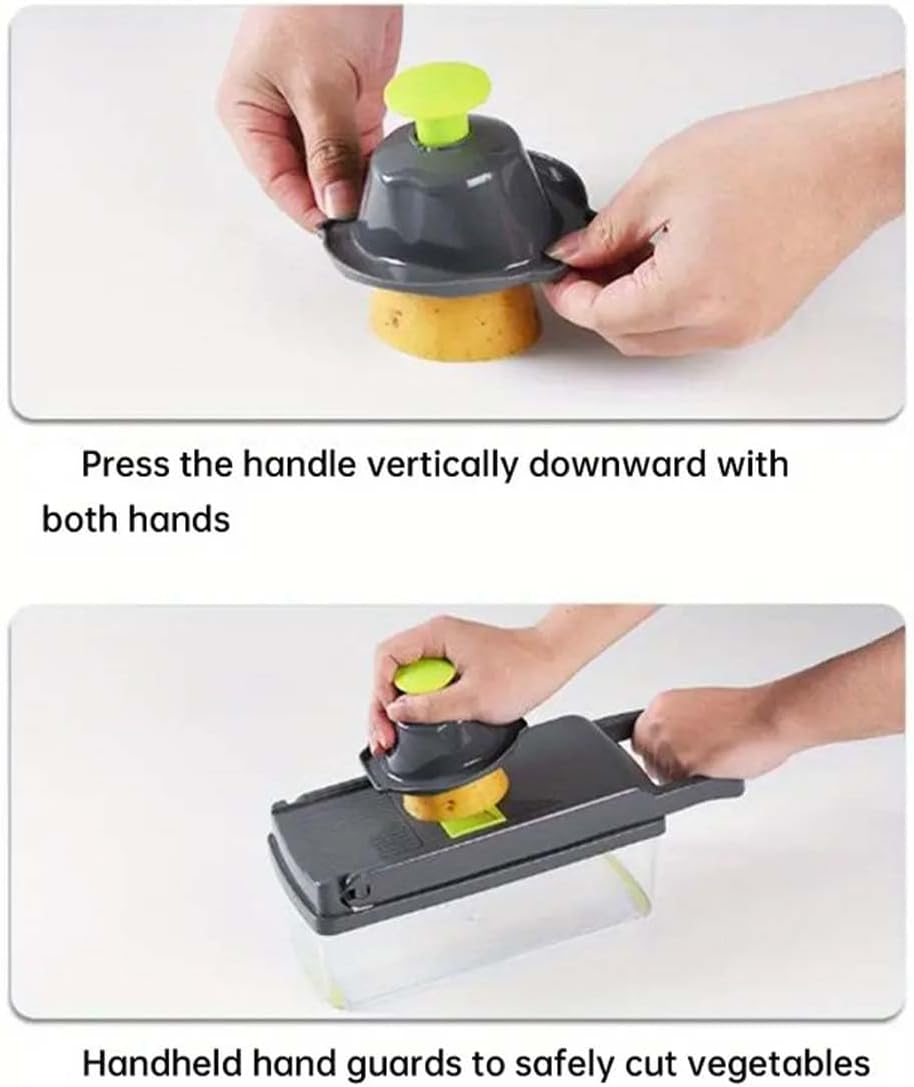 Press the handle vertically downward with both hands

Handheld hand guards to safely cut vegetables