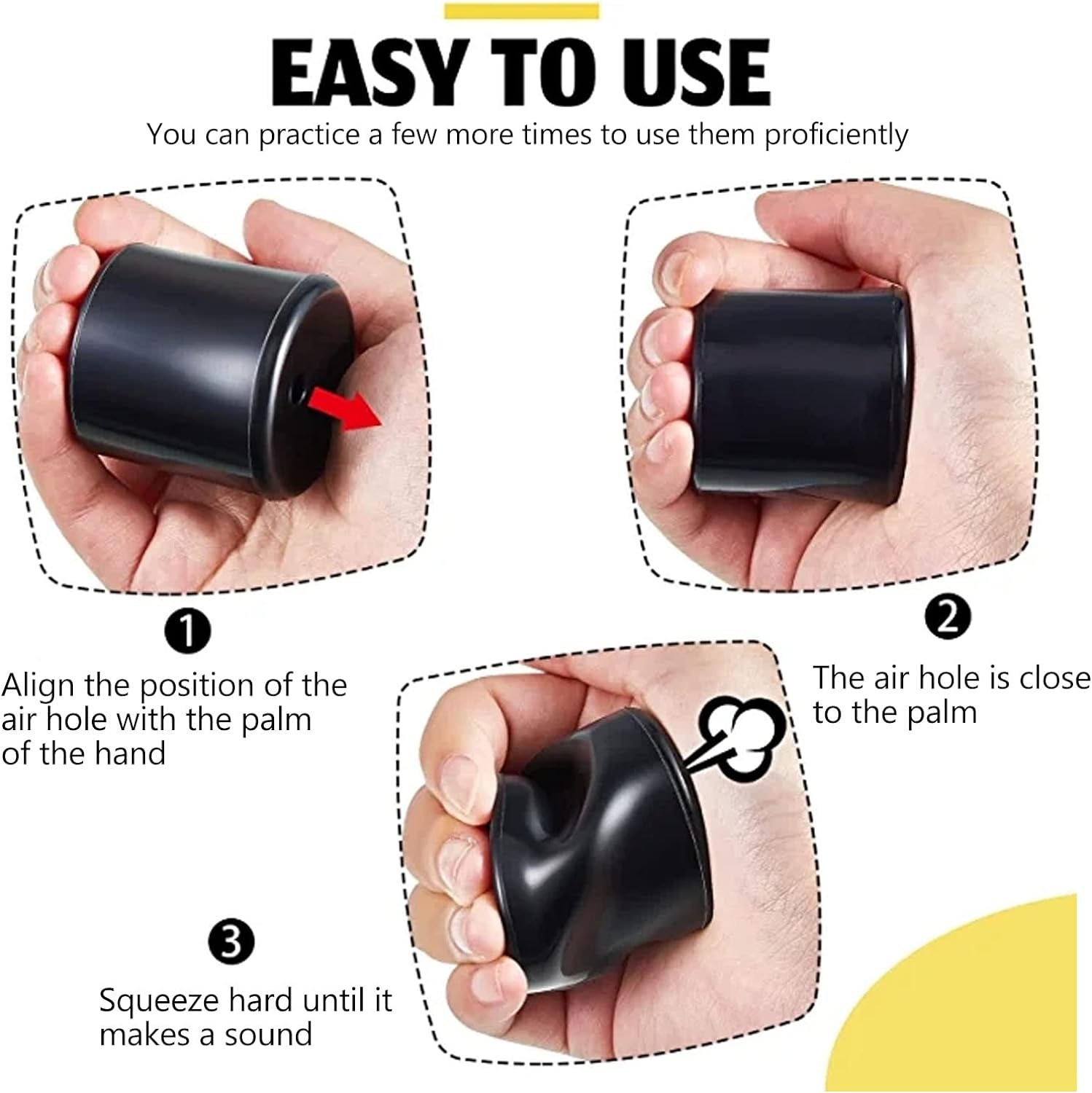 EASY TO USE

You can practice a few more times to use them proficiently

1

Align the position of the air hole with the palm of the hand

2

The air hole is close to the palm

3

Squeeze hard until it makes a sound