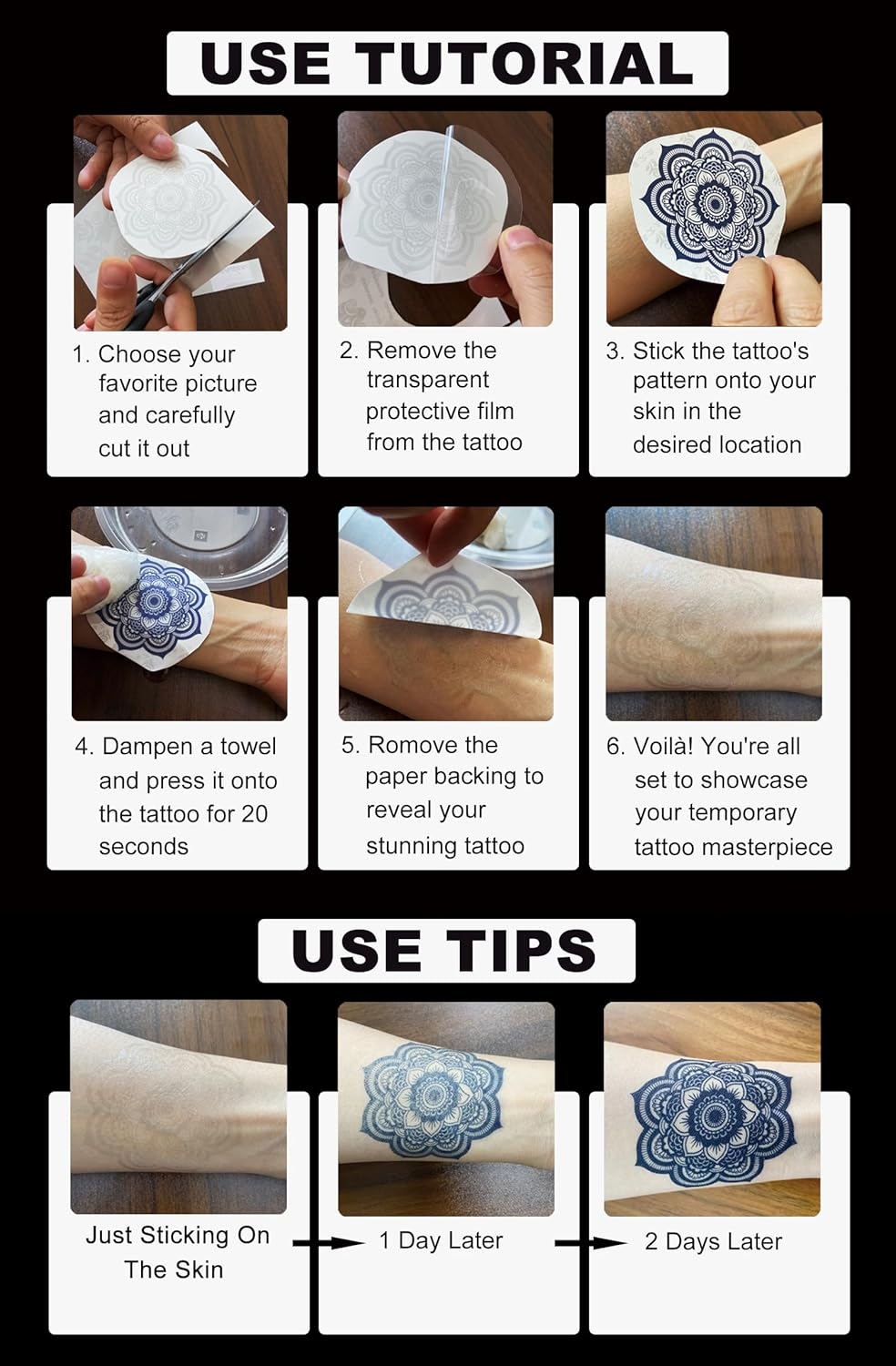 USE TUTORIAL

1. Choose your favorite picture and carefully cut it out

2. Remove the transparent protective film from the tattoo

3. Stick the tattoo's pattern onto your skin in the desired location

4. Dampen a towel and press it onto the tattoo for 20 seconds

5. Romove the paper backing to reveal your stunning tattoo

6. Voilà! You're all set to showcase your temporary tattoo masterpiece

USE TIPS

Just Sticking On The Skin

1 Day Later

2 Days Later