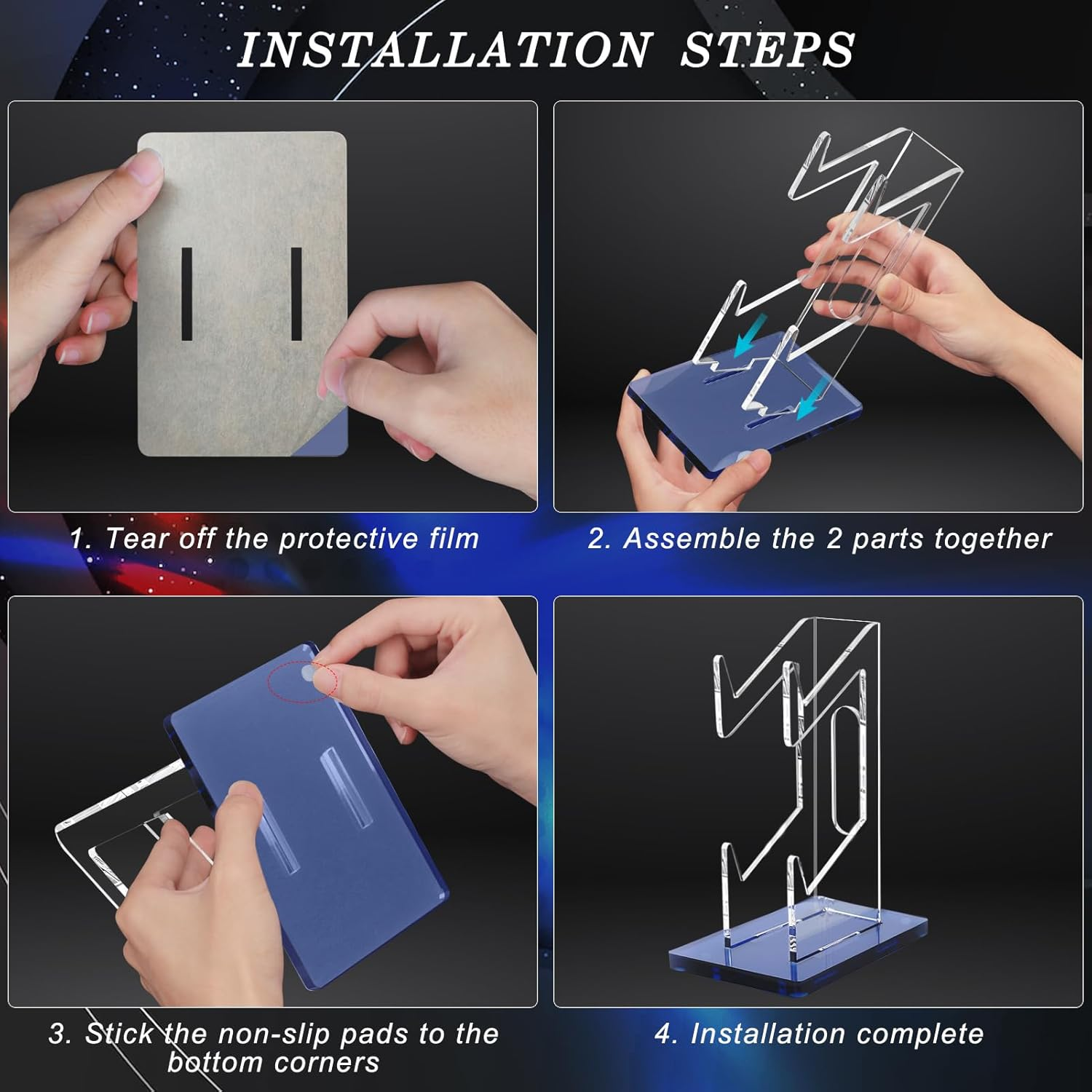 INSTALLATION STEPS

1. Tear off the protective film

2. Assemble the 2 parts together

3. Stick the non-slip pads to the bottom corners

4. Installation complete