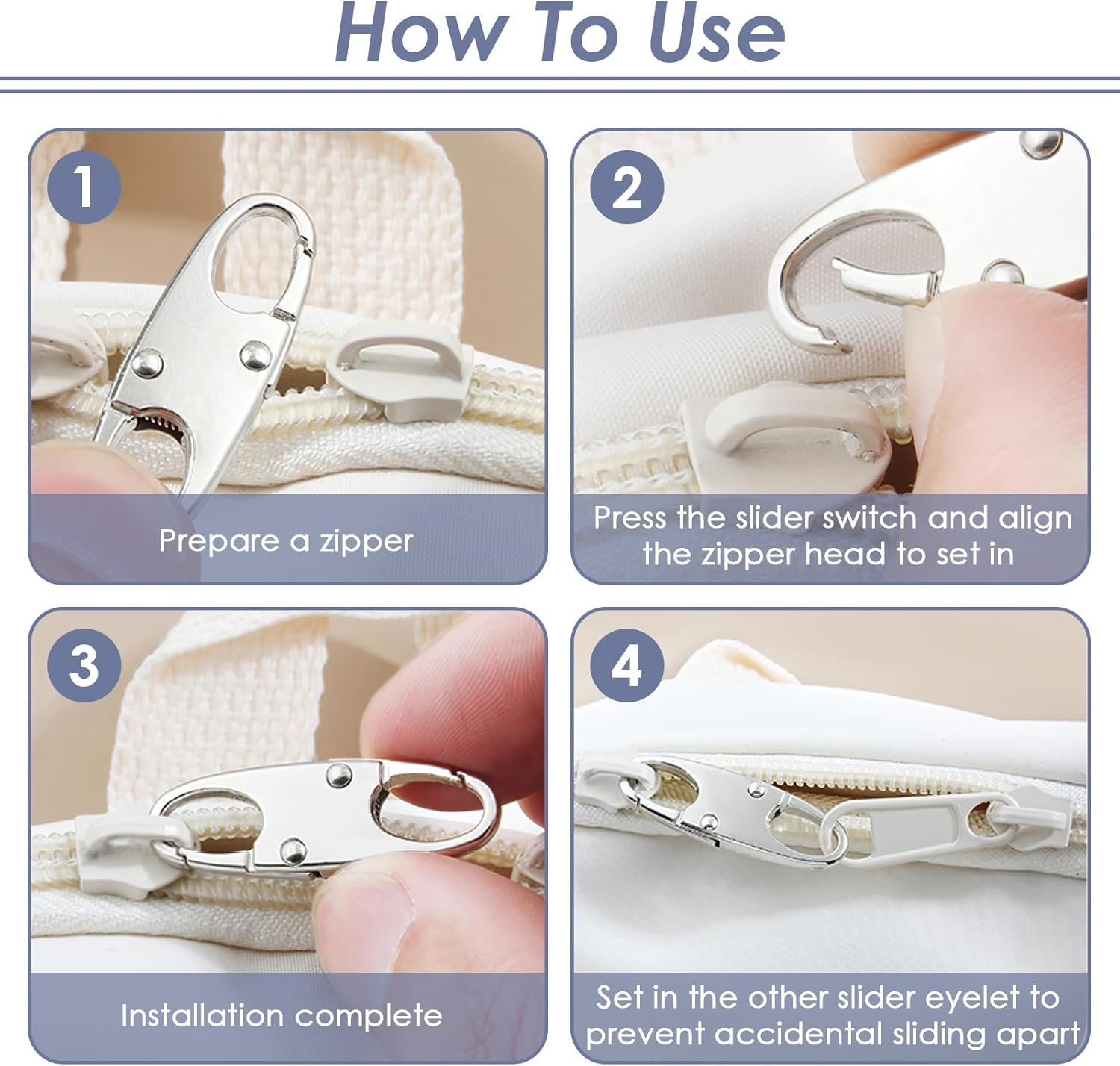 How To Use

1

Prepare a zipper

2

Press the slider switch and align the zipper head to set in

3

Installation complete

4

Set in the other slider eyelet to prevent accidental sliding apart