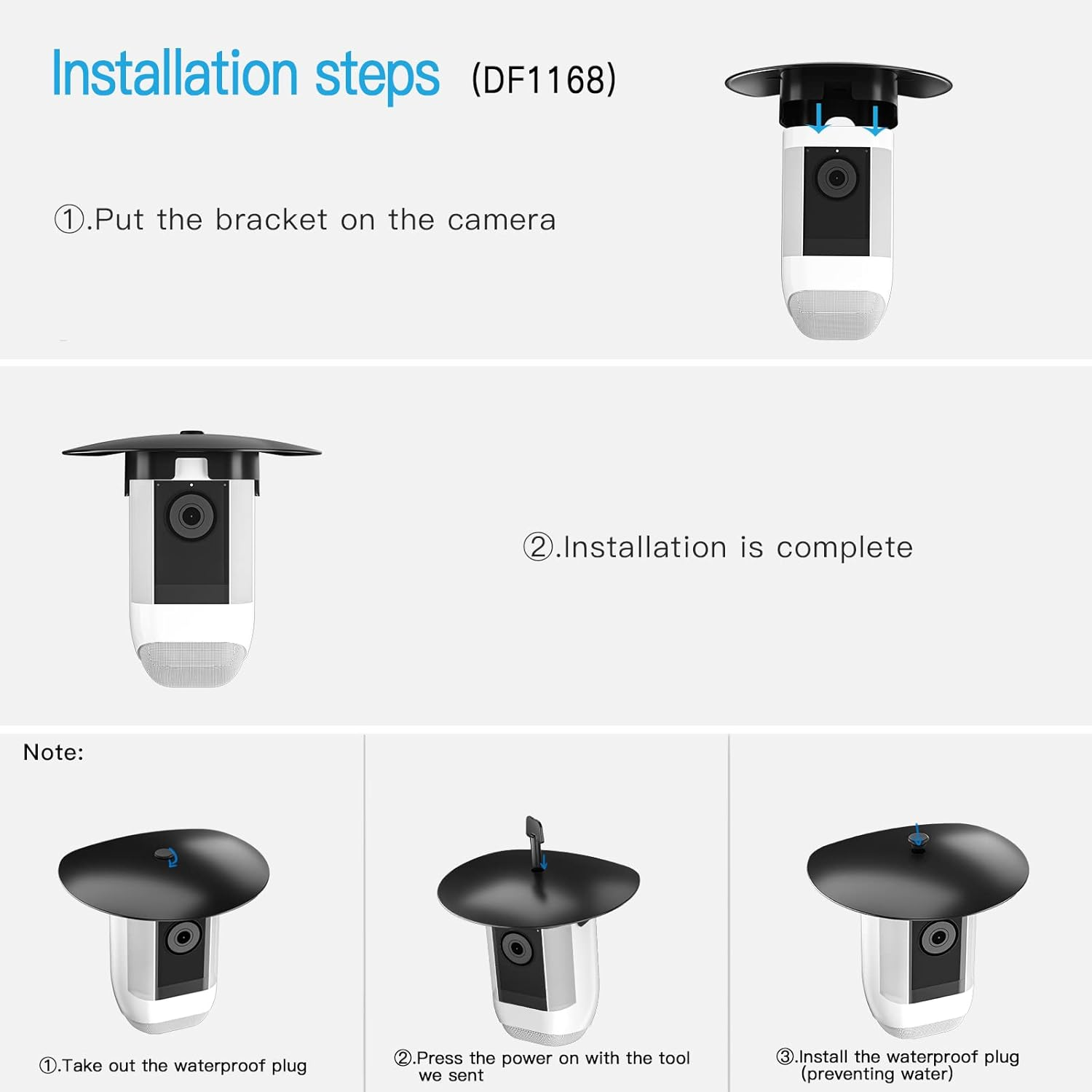 Installation steps (DF1168)

①.Put the bracket on the camera

②.Installation is complete

Note:

①.Take out the waterproof plug

②.Press the power on with the tool we sent

③.Install the waterproof plug (preventing water)