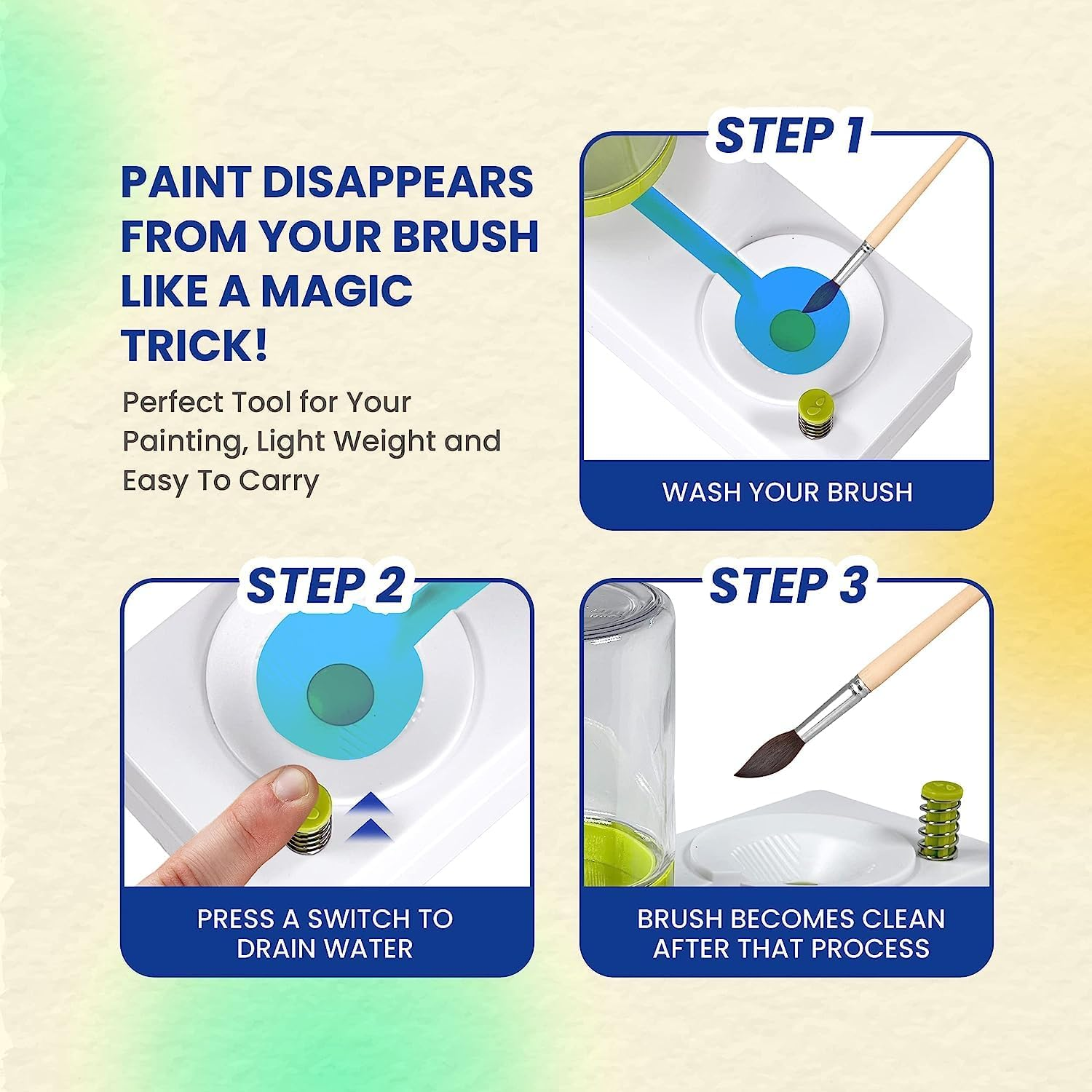 PAINT DISAPPEARS FROM YOUR BRUSH LIKE A MAGIC TRICK!

Perfect Tool for Your Painting, Light Weight and Easy To Carry

STEP 1

WASH YOUR BRUSH

STEP 2

PRESS A SWITCH TO DRAIN WATER

STEP 3

BRUSH BECOMES CLEAN AFTER THAT PROCESS