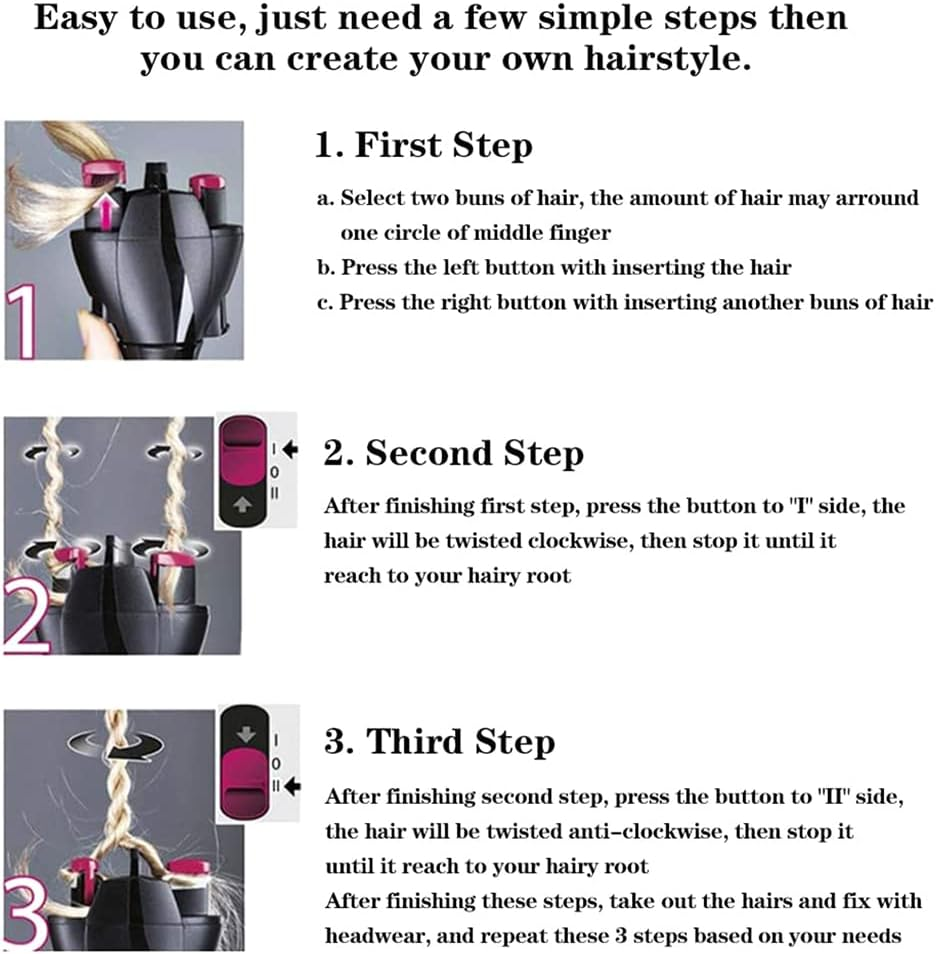 Easy to use, just need a few simple steps then you can create your own hairstyle.

1

1. First Step

a. Select two buns of hair, the amount of hair may arround one circle of middle finger

b. Press the left button with inserting the hair

c. Press the right button with inserting another buns of hair

2

I
0
II

2. Second Step

After finishing first step, press the button to "I" side, the hair will be twisted clockwise, then stop it until it reach to your hairy root

3

I
0
II

3. Third Step

After finishing second step, press the button to "II" side, the hair will be twisted anti-clockwise, then stop it until it reach to your hairy root

After finishing these steps, take out the hairs and fix with headwear, and repeat these 3 steps based on your needs