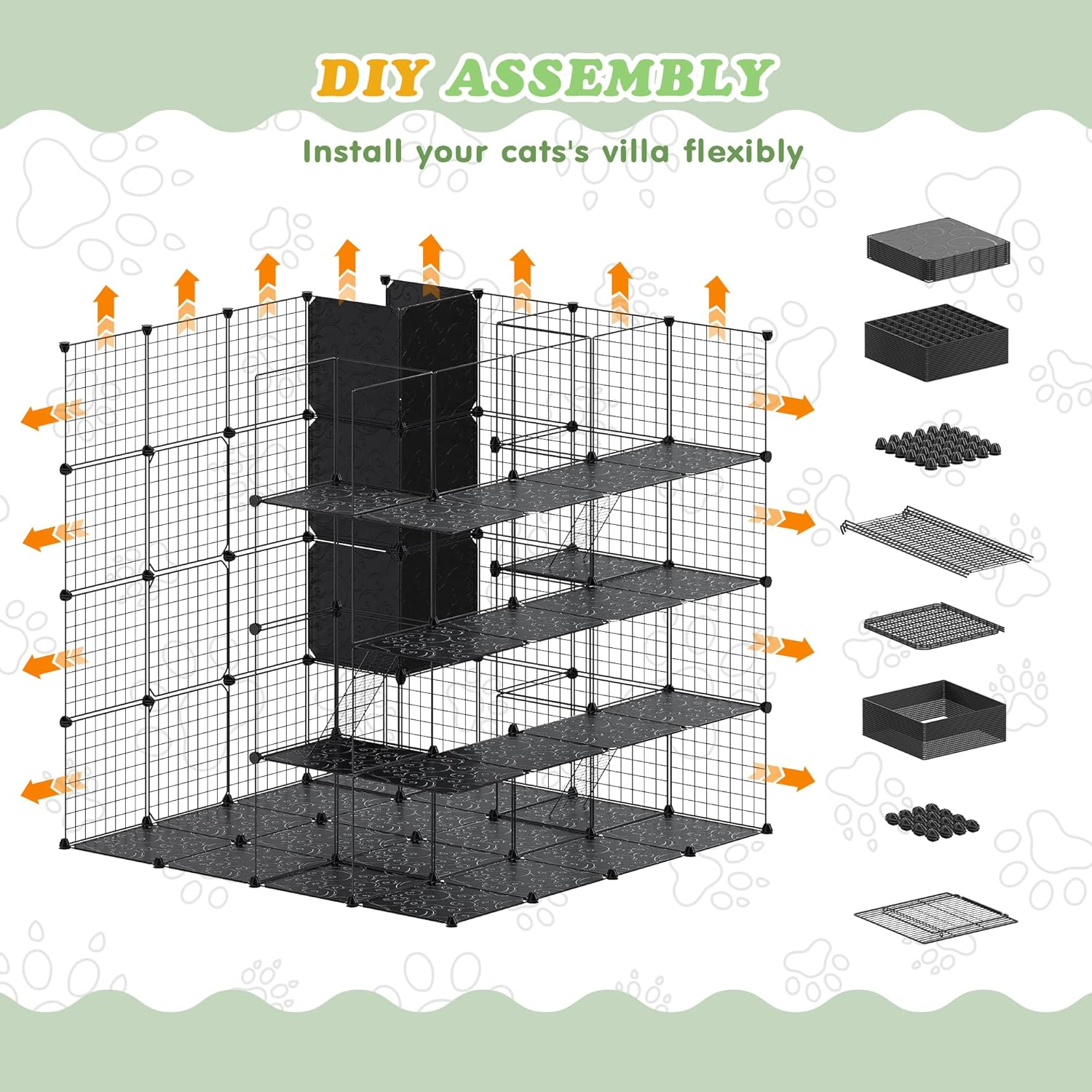 DIY ASSEMBLY

Install your cats's villa flexibly