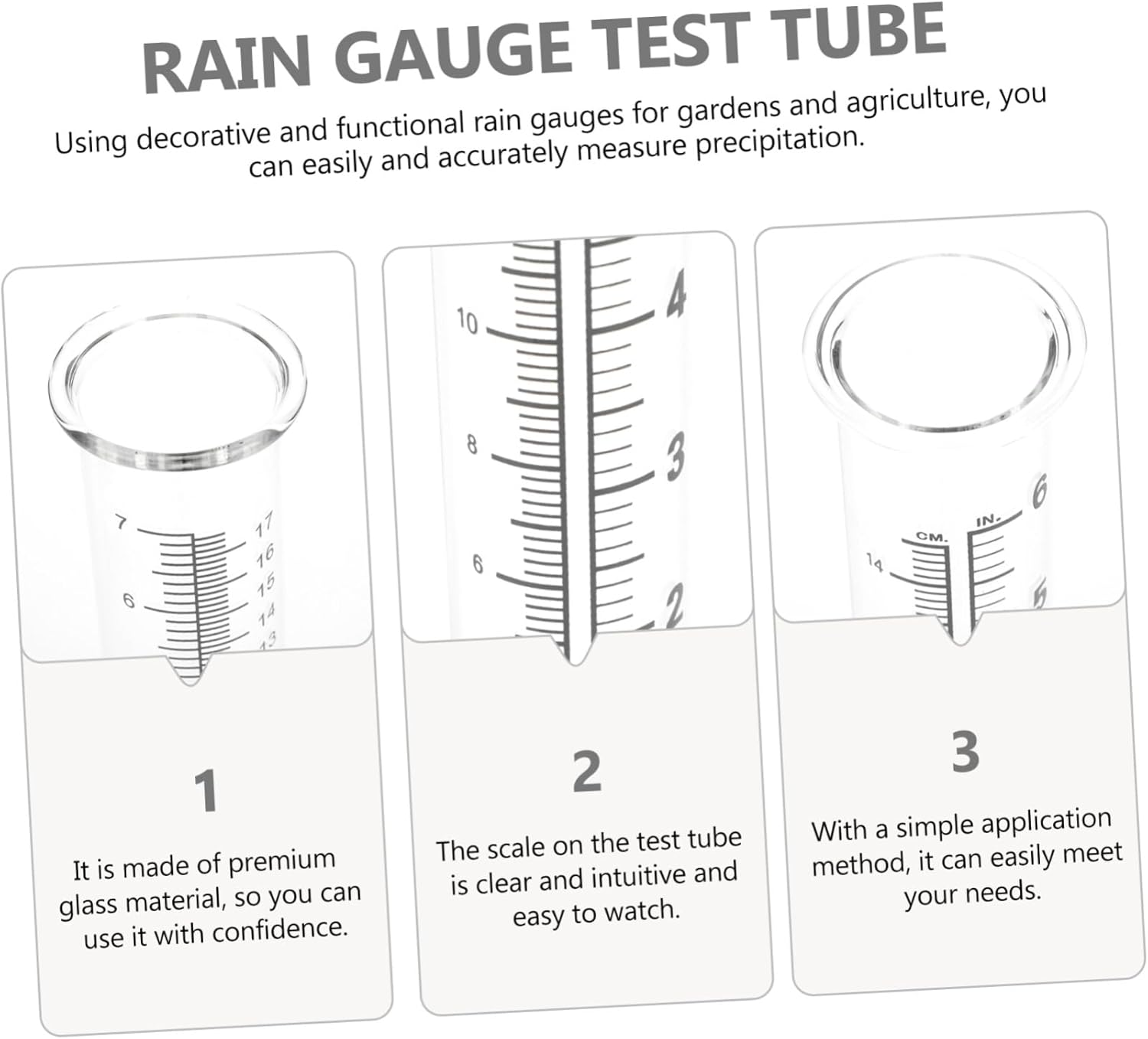 RAIN GAUGE TEST TUBE

Using decorative and functional rain gauges for gardens and agriculture, you can easily and accurately measure precipitation.

7
6
17
16
15
14
13

1

It is made of premium glass material, so you can use it with confidence.

10
8
6
4
3
2

2

The scale on the test tube is clear and intuitive and easy to watch.

CM.
IN.
14
6
5

3

With a simple application method, it can easily meet your needs.