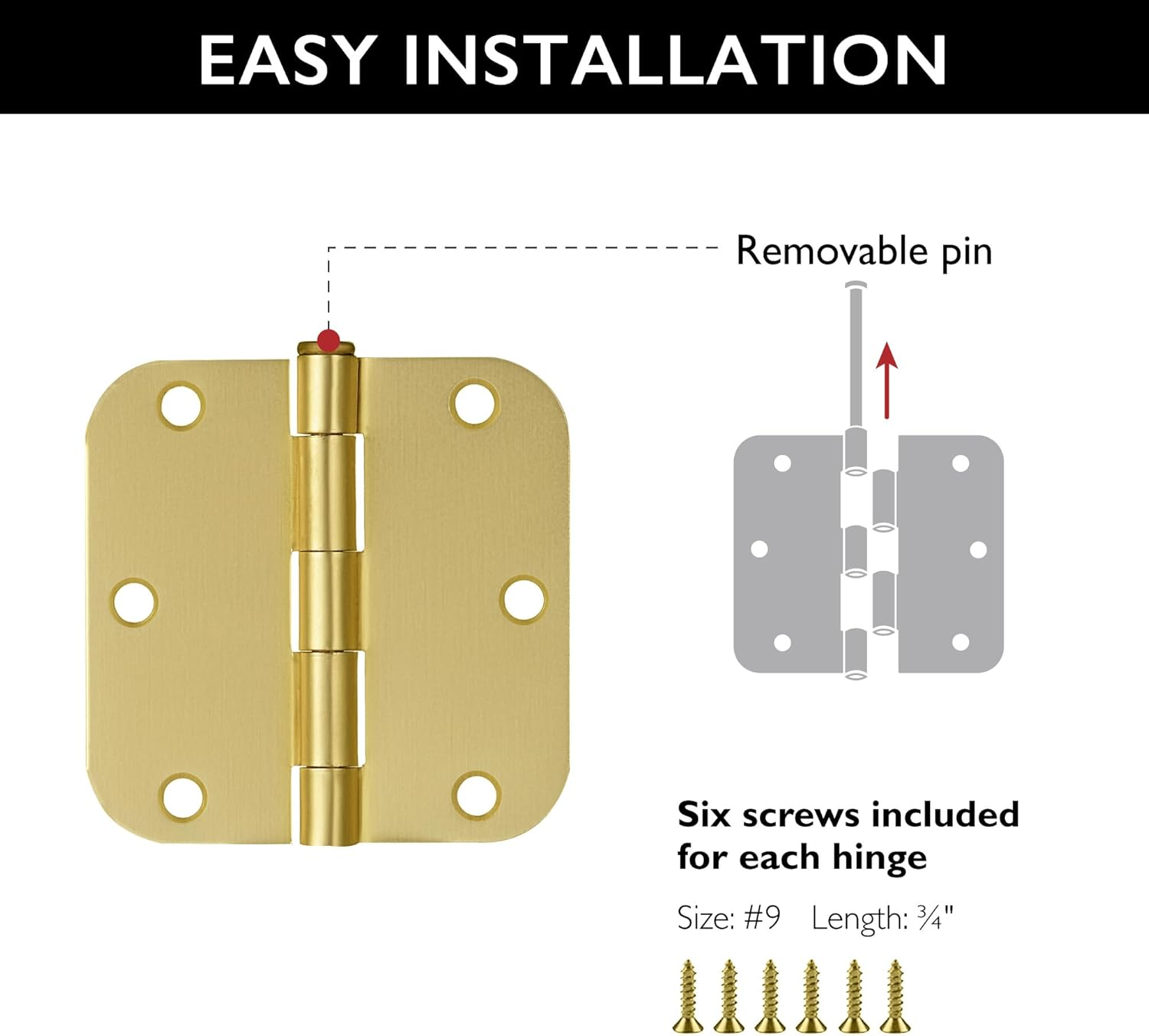 EASY INSTALLATION

Removable pin

Six screws included for each hinge

Size: #9 Length: ¾"