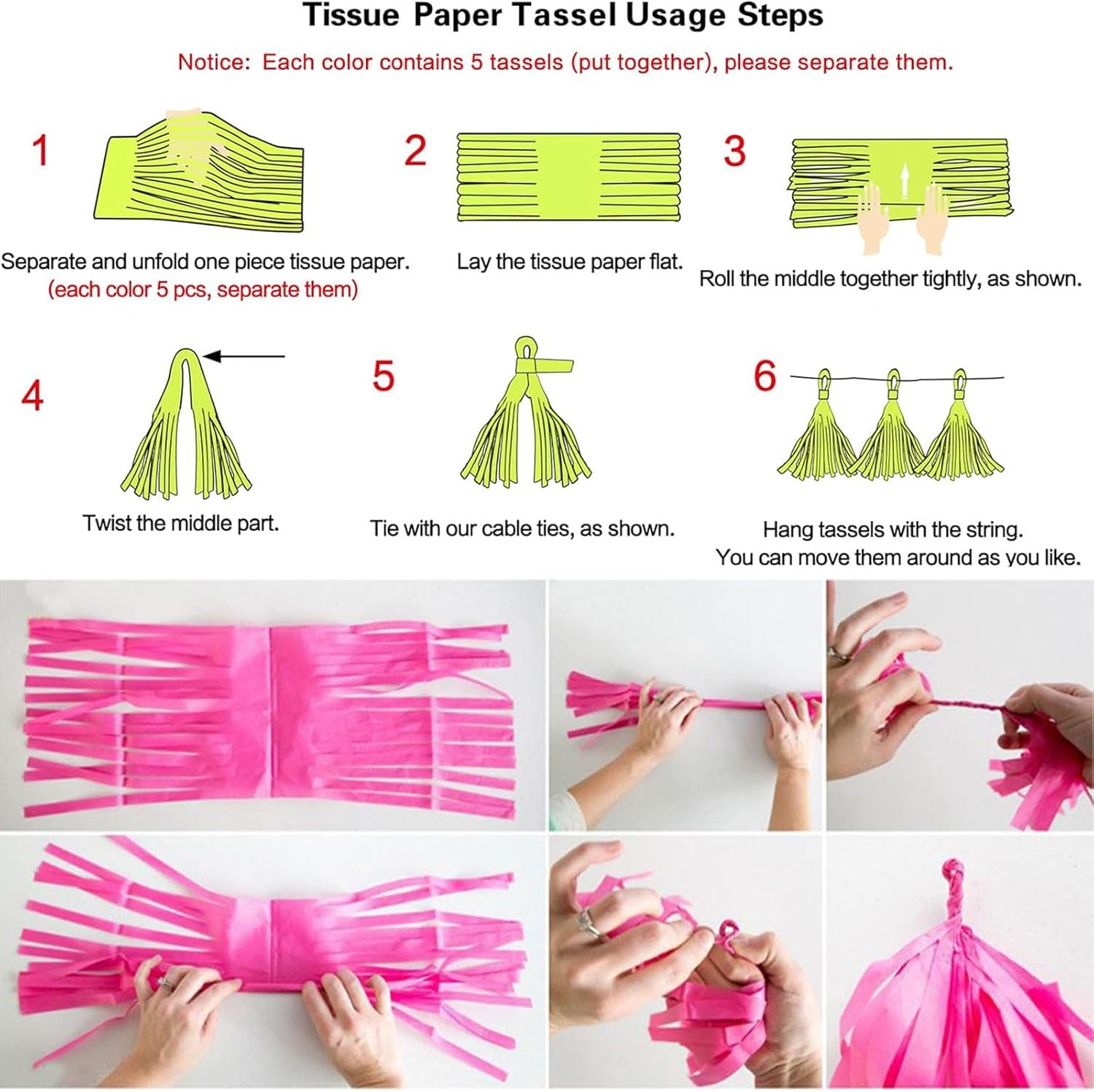 Tissue Paper Tassel Usage Steps

Notice: Each color contains 5 tassels (put together), please separate them.

1

Separate and unfold one piece tissue paper.
(each color 5 pcs, separate them)

2

Lay the tissue paper flat.

3

Roll the middle together tightly, as shown.

4

Twist the middle part.

5

Tie with our cable ties, as shown.

6

Hang tassels with the string.
You can move them around as you like.