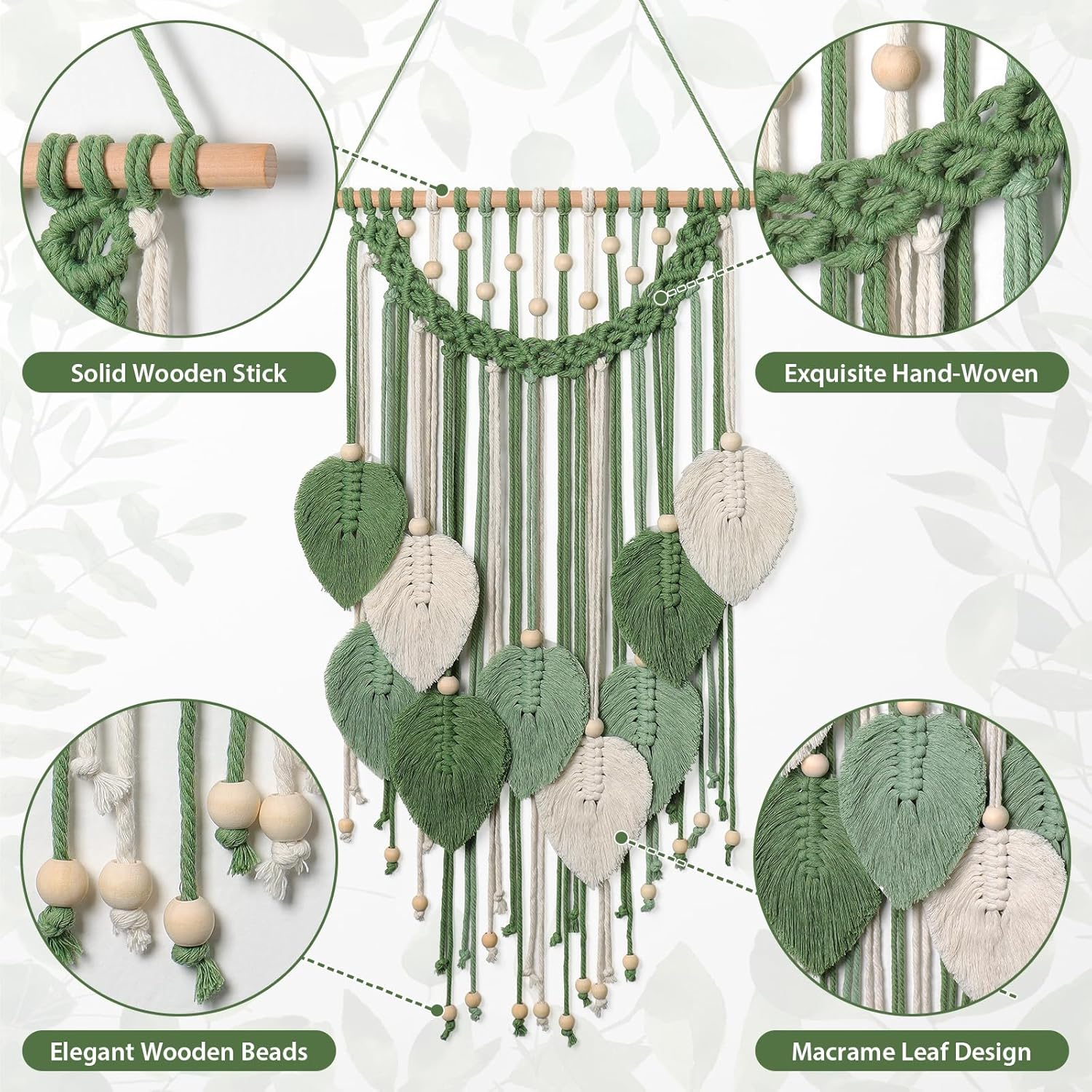 Solid Wooden Stick

Exquisite Hand-Woven

Elegant Wooden Beads

Macrame Leaf Design