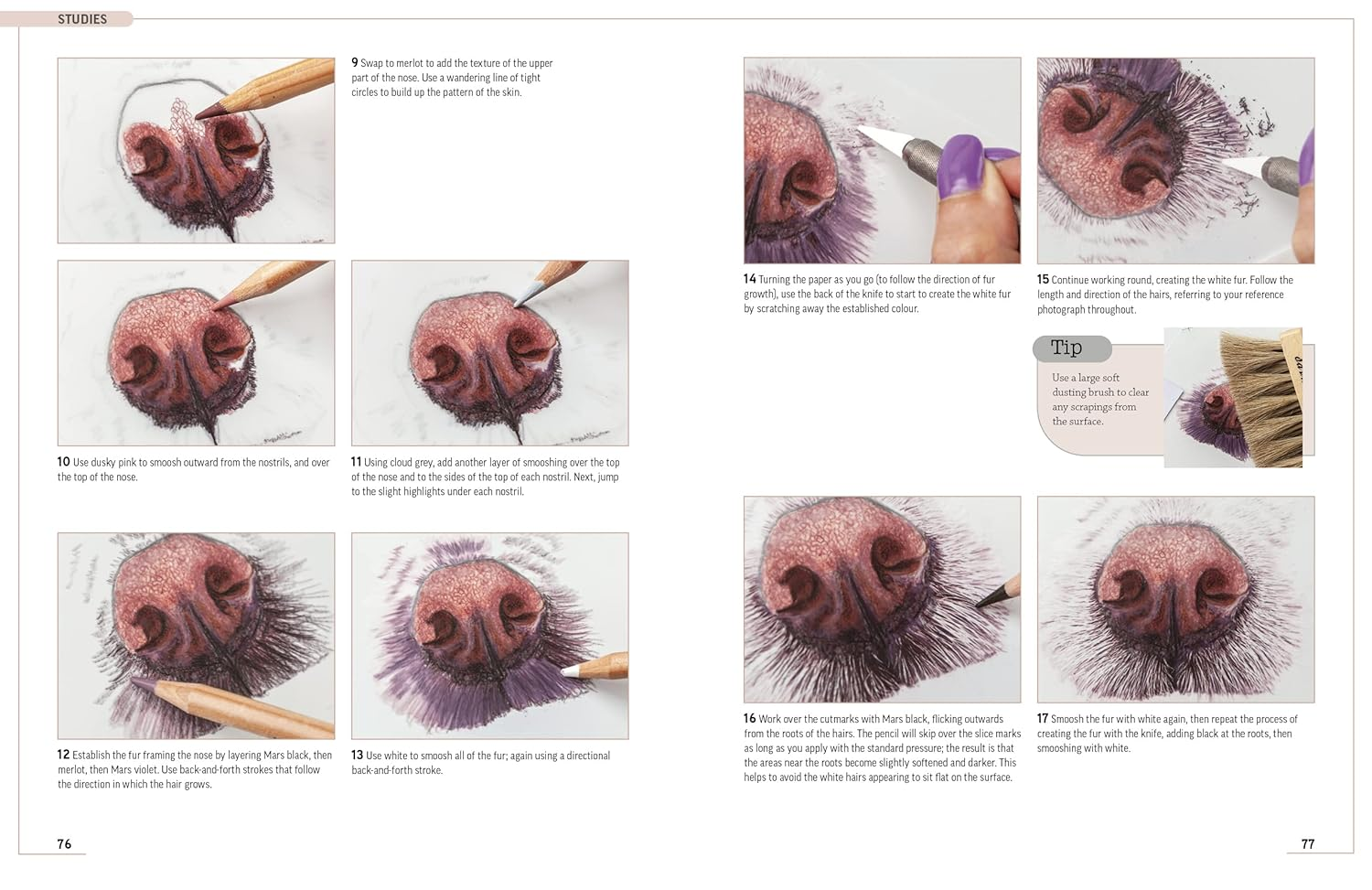 STUDIES

9 Swap to merlot to add the texture of the upper part of the nose. Use a wandering line of tight circles to build up the pattern of the skin.

10 Use dusky pink to smoosh outward from the nostrils, and over the top of the nose.

11 Using cloud grey, add another layer of smooshing over the top of the nose and to the sides of the top of each nostril. Next, jump to the slight highlights under each nostril.

12 Establish the fur framing the nose by layering Mars black, then merlot, then Mars violet. Use back-and-forth strokes that follow the direction in which the hair grows.

13 Use white to smoosh all of the fur; again using a directional back-and-forth stroke.

76

14 Turning the paper as you go (to follow the direction of fur growth), use the back of the knife to start to create the white fur by scratching away the established colour.

15 Continue working round, creating the white fur. Follow the length and direction of the hairs, referring to your reference photograph throughout.

Tip

Use a large soft dusting brush to clear any scrapings from the surface.

16 Work over the cutmarks with Mars black, flicking outwards from the roots of the hairs. The pencil will skip over the slice marks as long as you apply with the standard pressure; the result is that the areas near the roots become slightly softened and darker. This helps to avoid the white hairs appearing to sit flat on the surface.

17 Smoosh the fur with white again, then repeat the process of creating the fur with the knife, adding black at the roots, then smooshing with white.

77