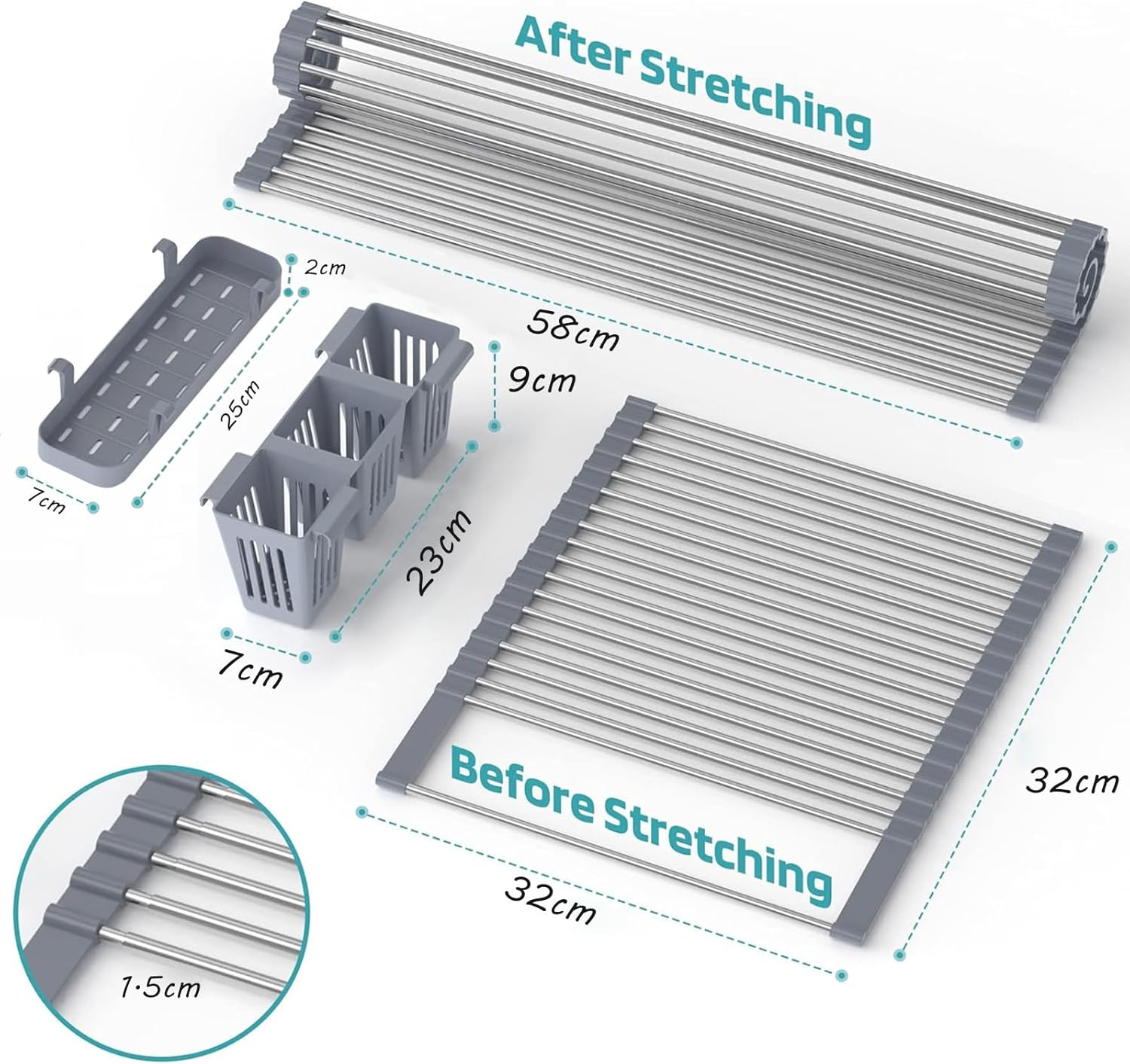 After Stretching

58cm

2cm

25cm

7cm

9cm

23cm

7cm

Before Stretching

32cm

32cm

1·5cm