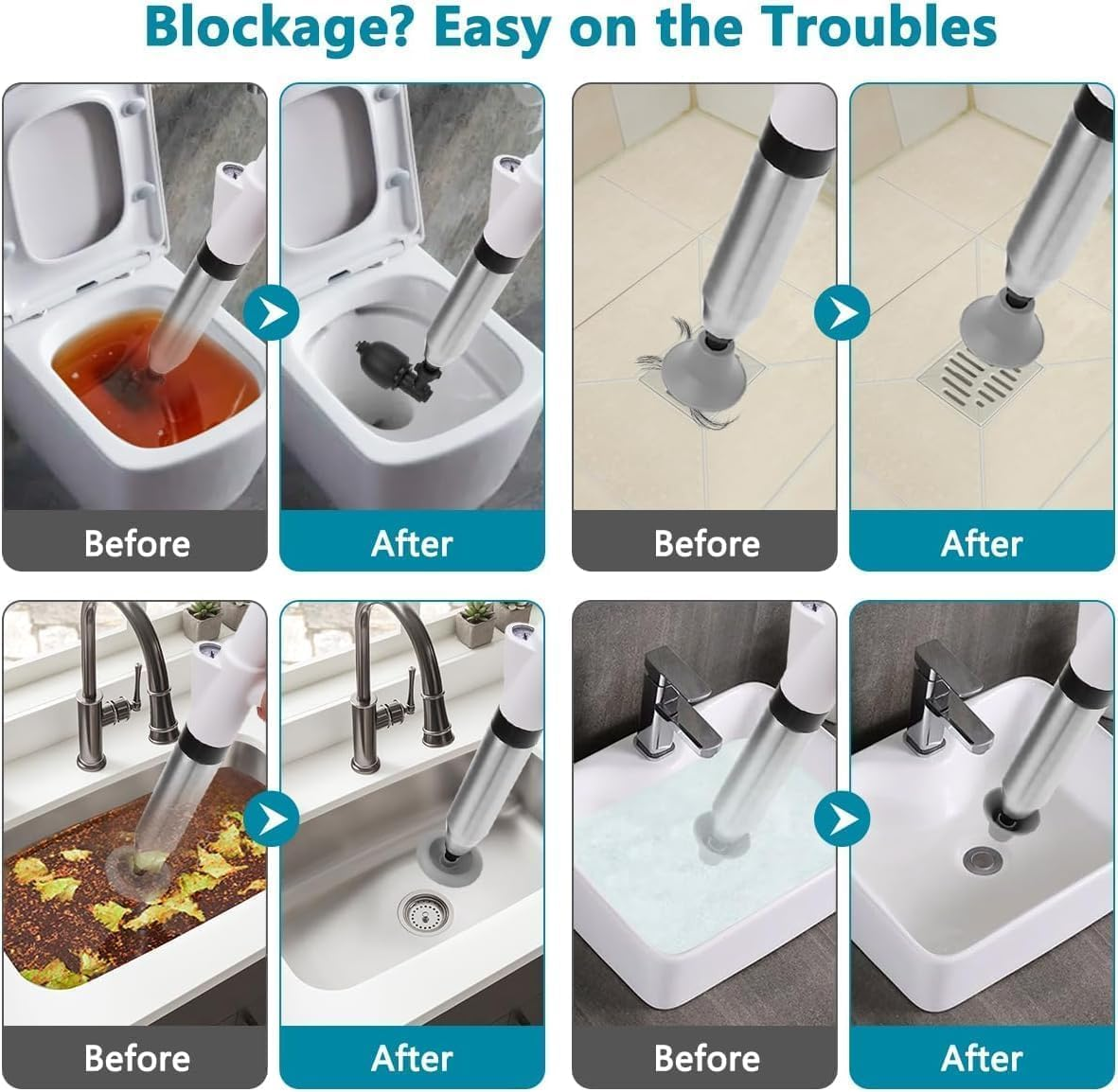 Blockage? Easy on the Troubles

Before

After

Before

After

Before

After

Before

After