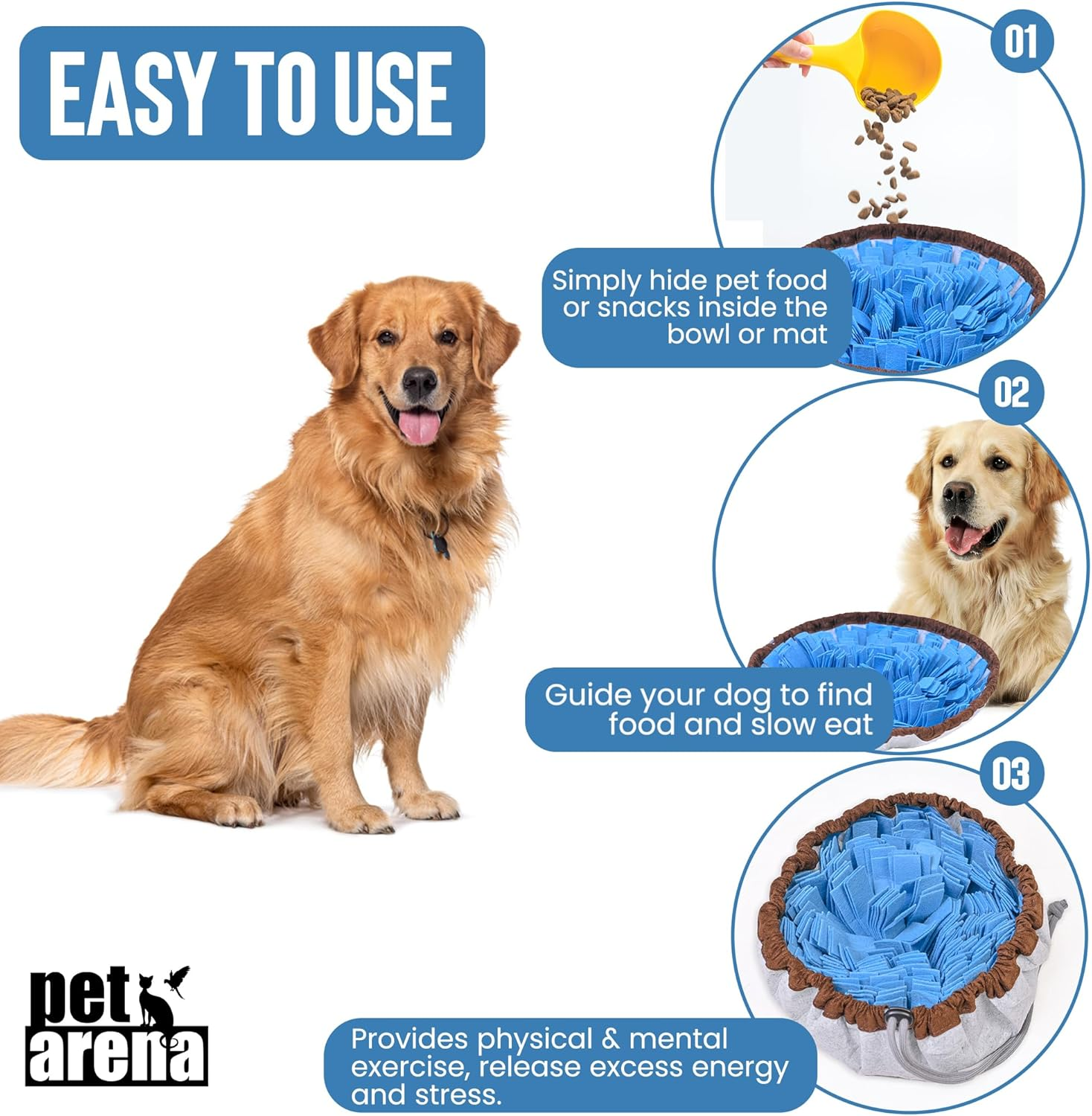 EASY TO USE

01

Simply hide pet food or snacks inside the bowl or mat

02

Guide your dog to find food and slow eat

03

Provides physical & mental exercise, release excess energy and stress.

pet arena