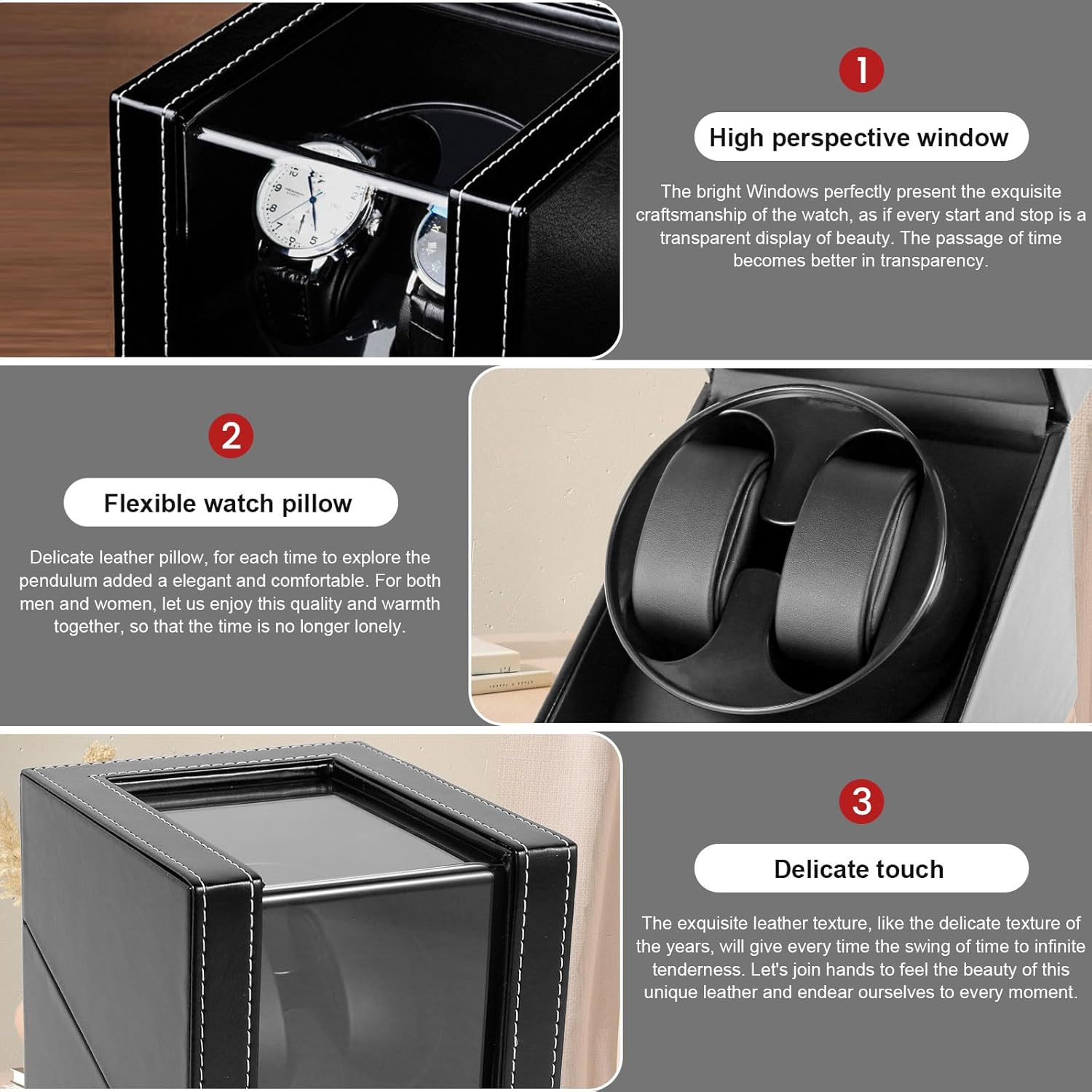 1

High perspective window

The bright Windows perfectly present the exquisite craftsmanship of the watch, as if every start and stop is a transparent display of beauty. The passage of time becomes better in transparency.

2

Flexible watch pillow

Delicate leather pillow, for each time to explore the pendulum added a elegant and comfortable. For both men and women, let us enjoy this quality and warmth together, so that the time is no longer lonely.

3

Delicate touch

The exquisite leather texture, like the delicate texture of the years, will give every time the swing of time to infinite tenderness. Let's join hands to feel the beauty of this unique leather and endear ourselves to every moment.