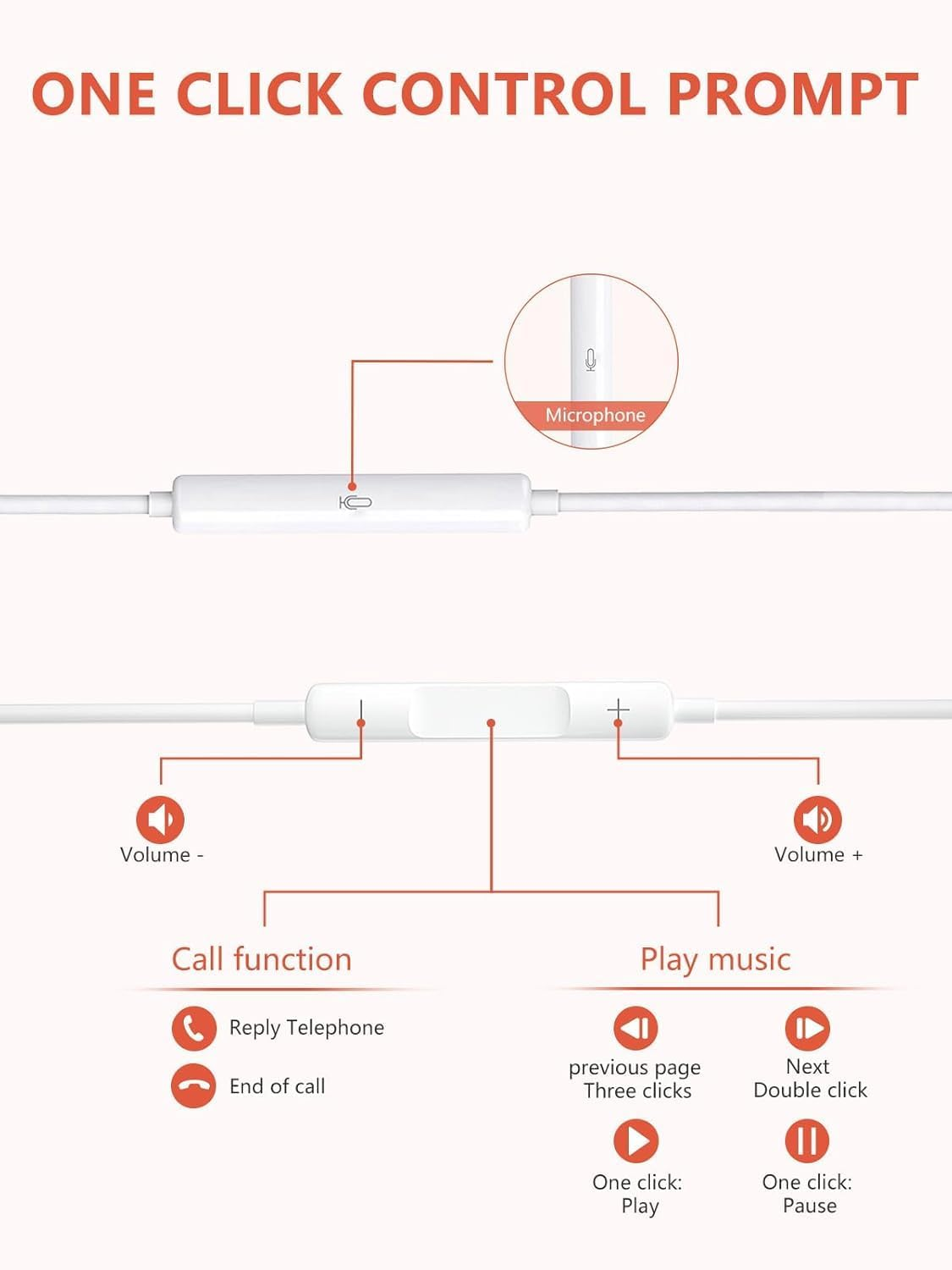 ONE CLICK CONTROL PROMPT

Microphone

Volume -

Volume +

Call function

Reply Telephone

End of call

Play music

previous page
Three clicks

Next
Double click

One click:
Play

One click:
Pause