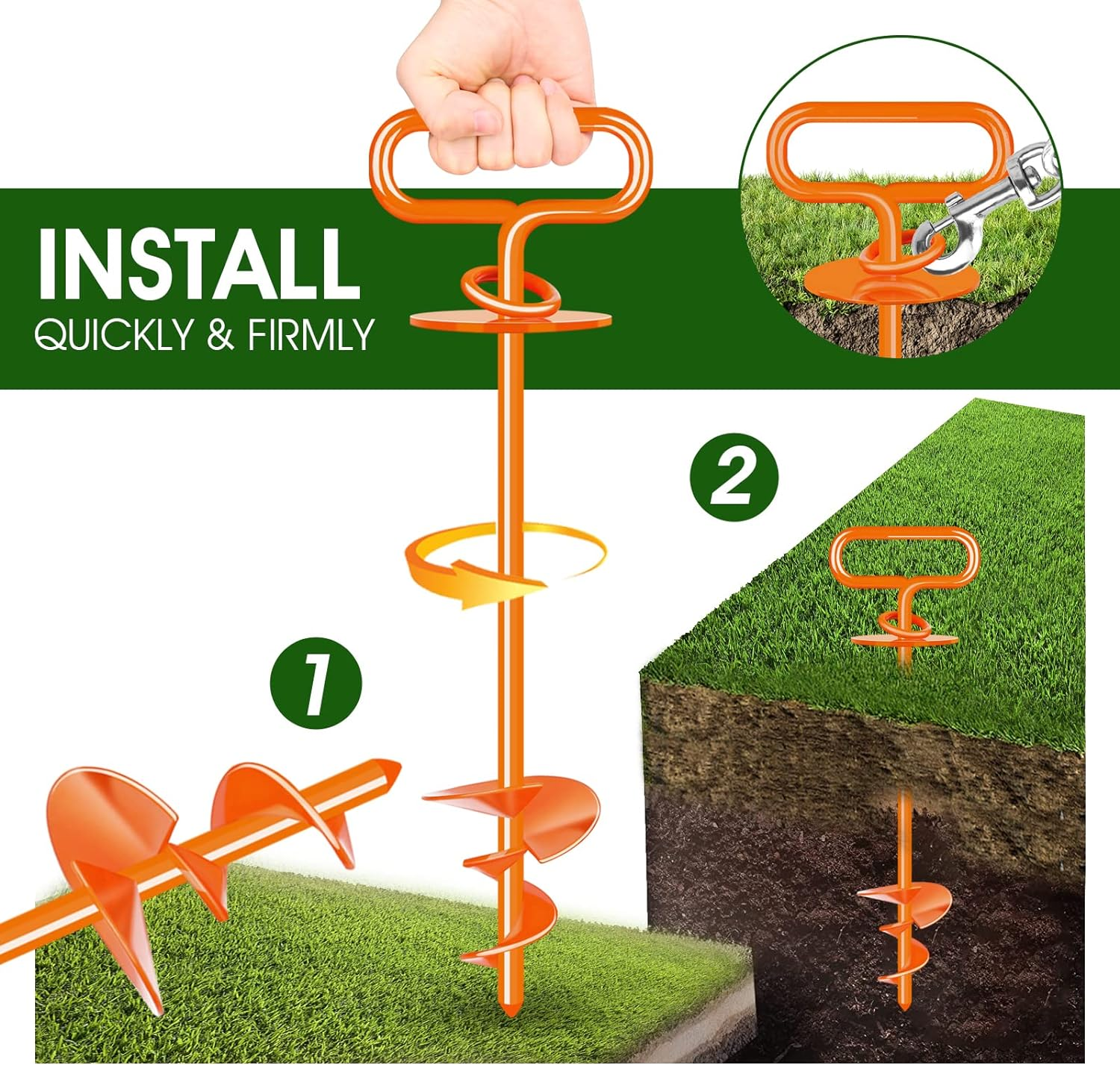 INSTALL
QUICKLY & FIRMLY

2

1