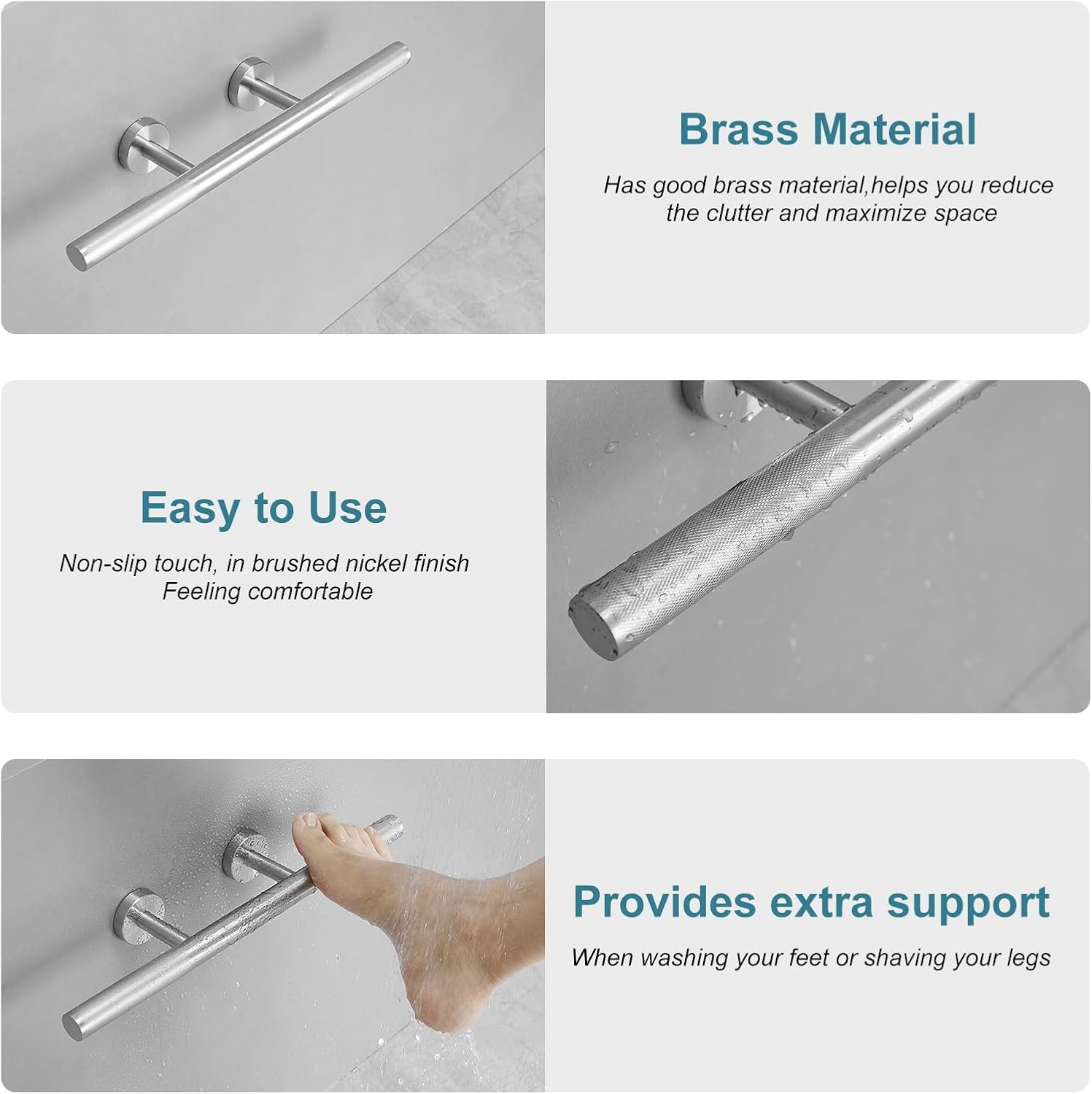 Brass Material

Has good brass material,helps you reduce the clutter and maximize space

Easy to Use

Non-slip touch, in brushed nickel finish
Feeling comfortable

Provides extra support

When washing your feet or shaving your legs