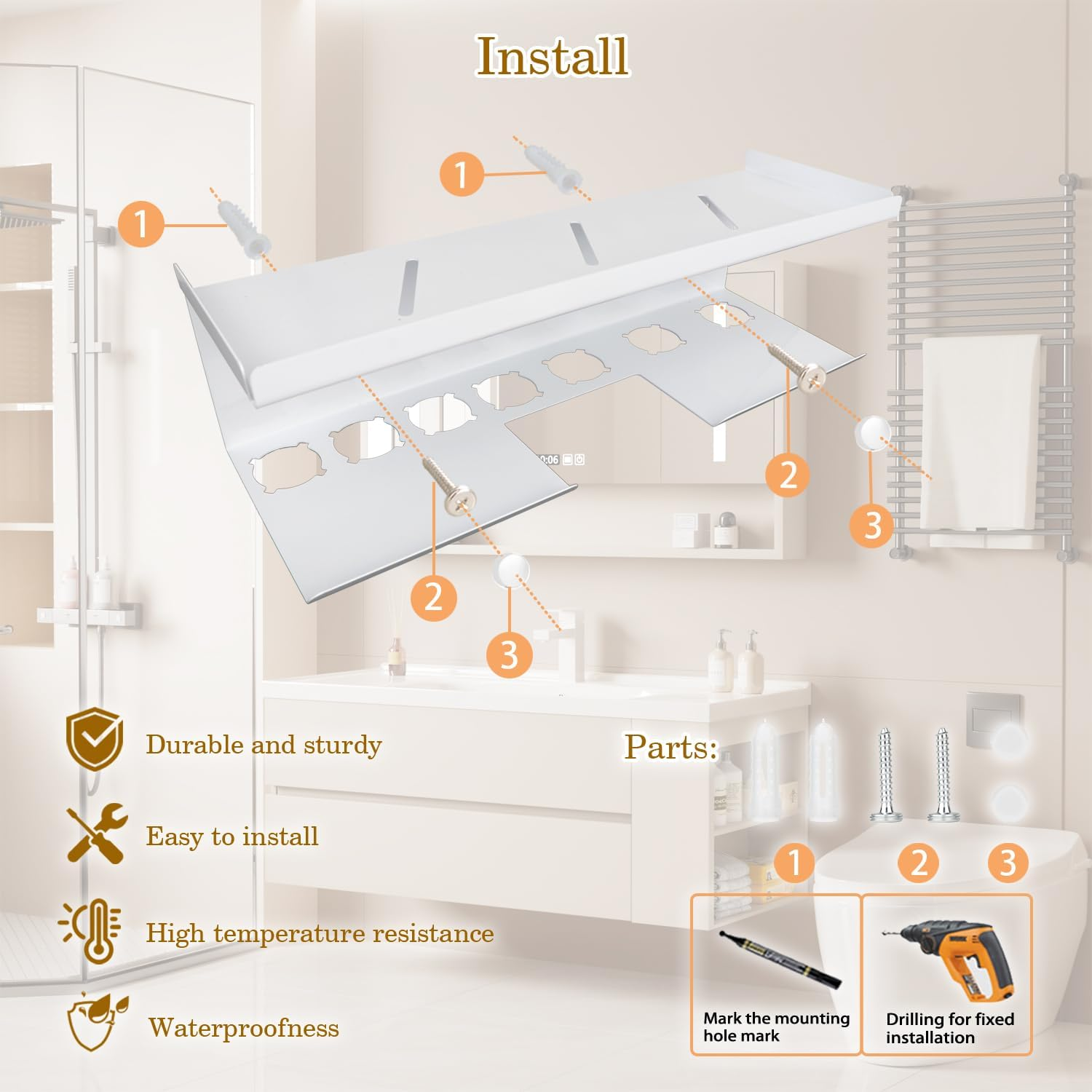 Install

1
1
2
3
2
3

Durable and sturdy

Easy to install

High temperature resistance

Waterproofness

Parts:

1
2
3

Mark the mounting hole mark

Drilling for fixed installation