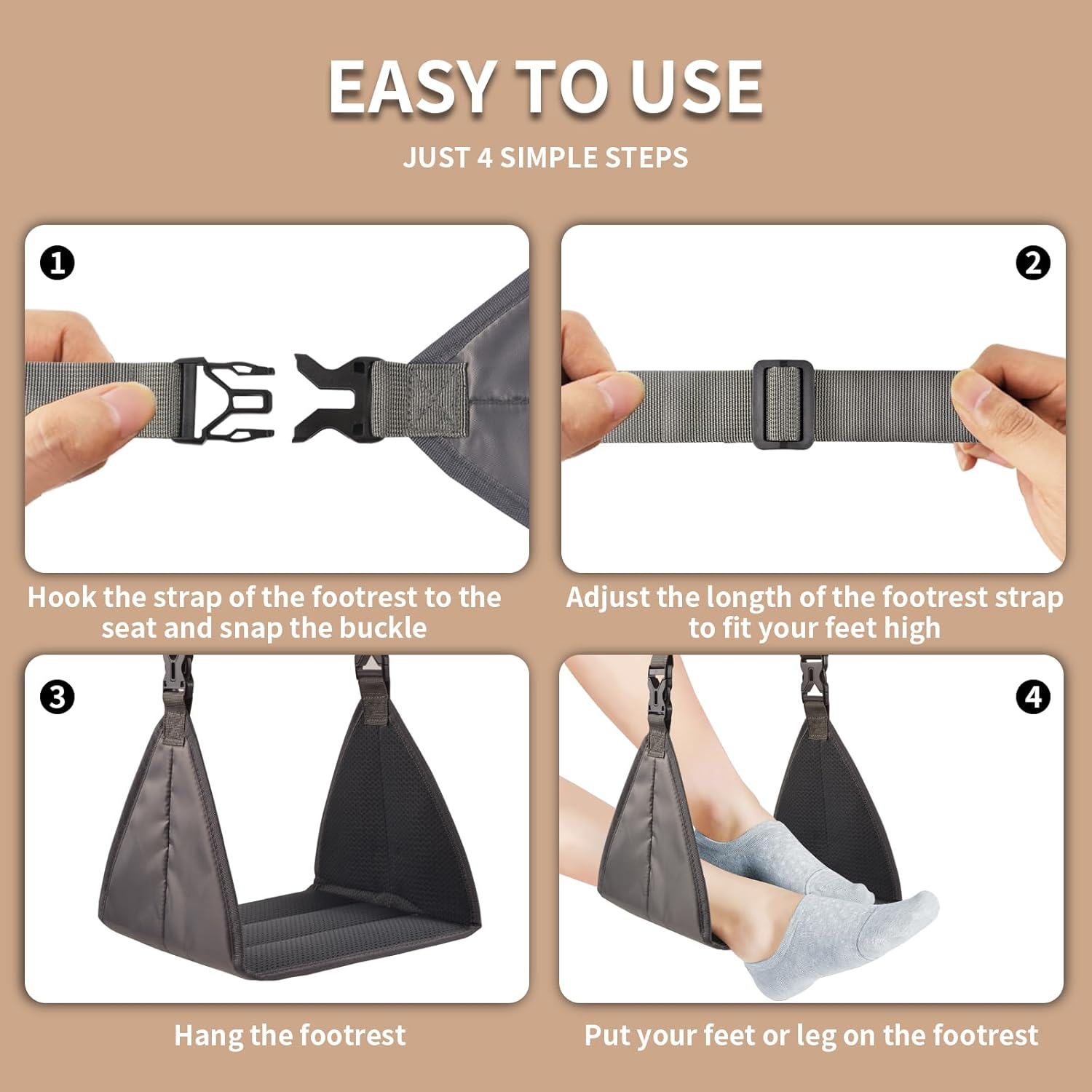 EASY TO USE

JUST 4 SIMPLE STEPS

1

Hook the strap of the footrest to the seat and snap the buckle

2

Adjust the length of the footrest strap to fit your feet high

3

Hang the footrest

4

Put your feet or leg on the footrest