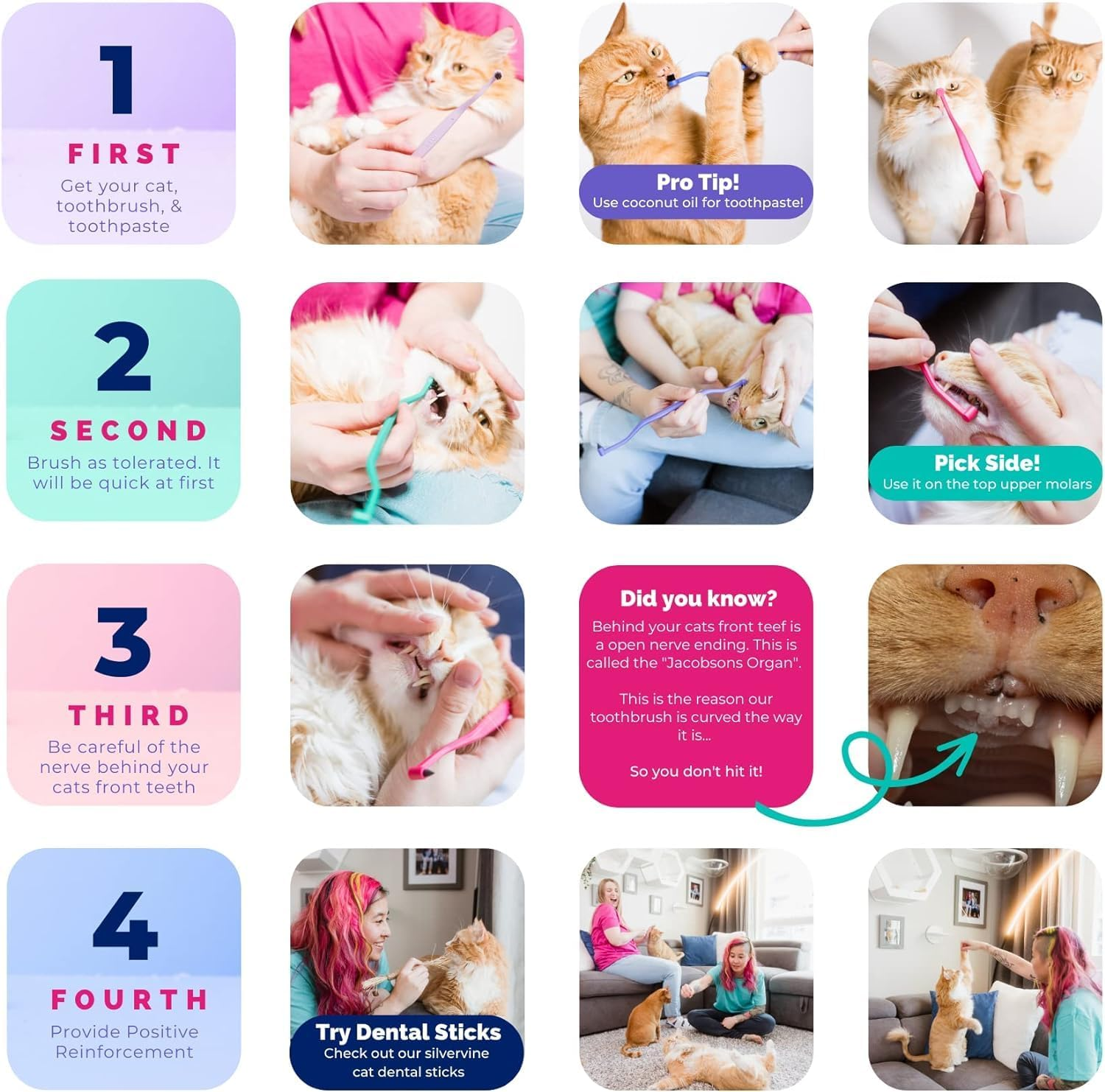 1

FIRST

Get your cat, toothbrush, & toothpaste

Pro Tip!
Use coconut oil for toothpaste!

2

SECOND

Brush as tolerated. It will be quick at first

Pick Side!
Use it on the top upper molars

3

THIRD

Be careful of the nerve behind your cats front teeth

Did you know?

Behind your cats front teef is a open nerve ending. This is called the "Jacobsons Organ".

This is the reason our toothbrush is curved the way it is...

So you don't hit it!

4

FOURTH

Provide Positive Reinforcement

Try Dental Sticks
Check out our silvervine cat dental sticks