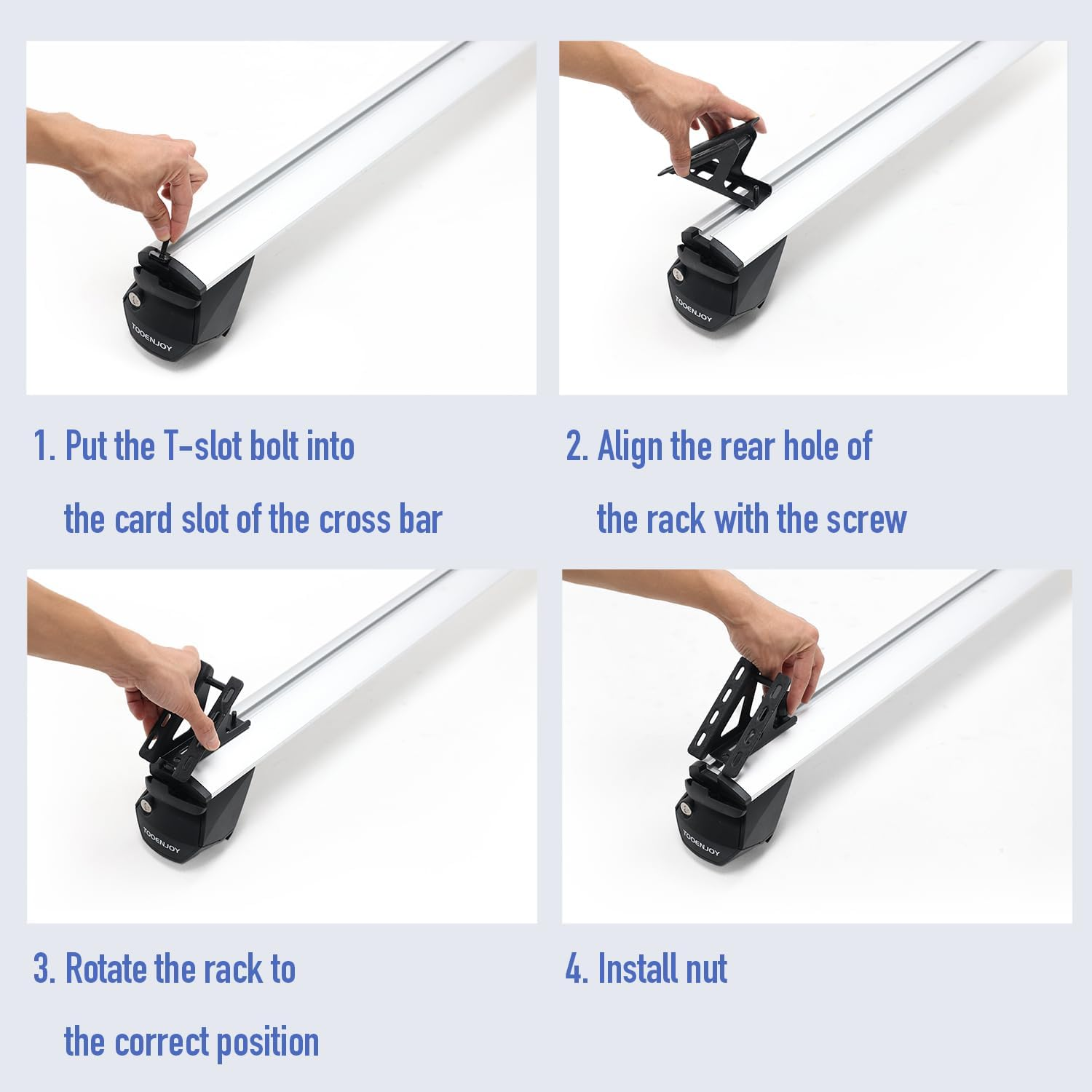 TOOENJOY

1. Put the T-slot bolt into the card slot of the cross bar

TOOENJOY

2. Align the rear hole of the rack with the screw

TOOENJOY

3. Rotate the rack to the correct position

TOOENJOY

4. Install nut