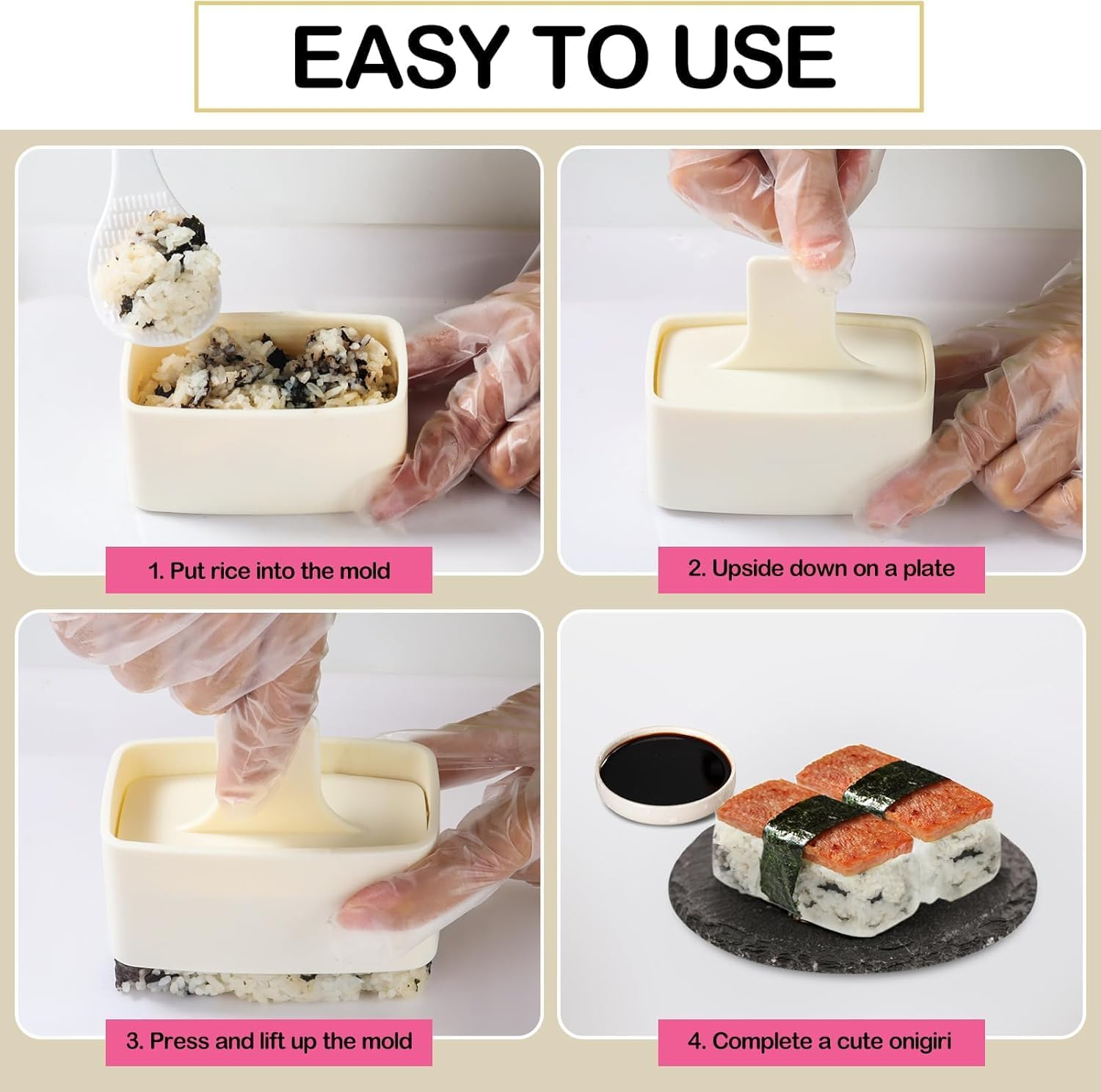 EASY TO USE

1. Put rice into the mold

2. Upside down on a plate

3. Press and lift up the mold

4. Complete a cute onigiri