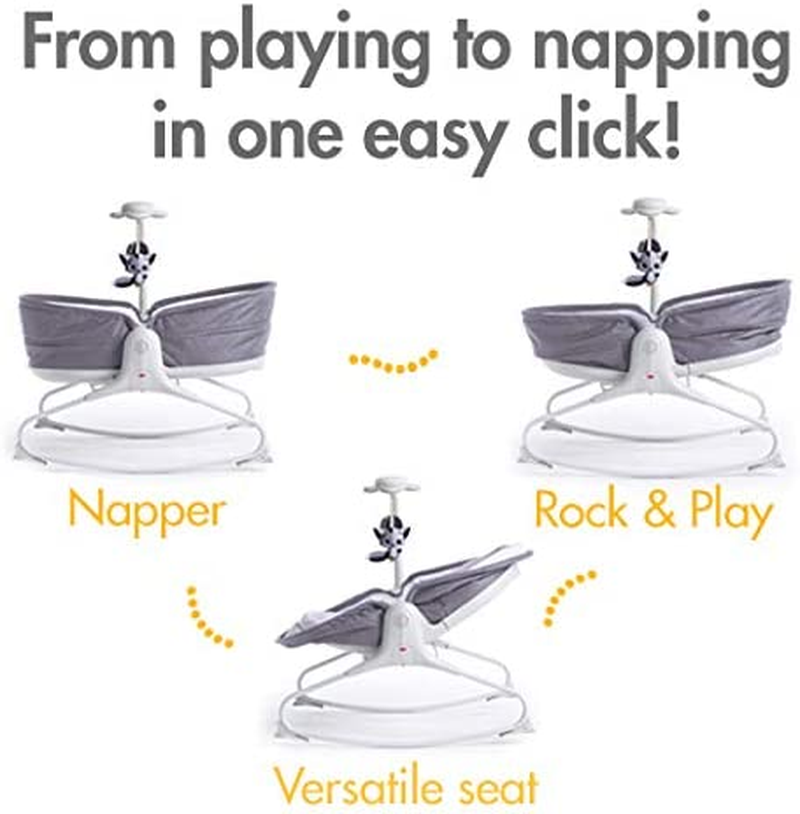 From playing to napping in one easy click!

Napper

Rock & Play

Versatile seat