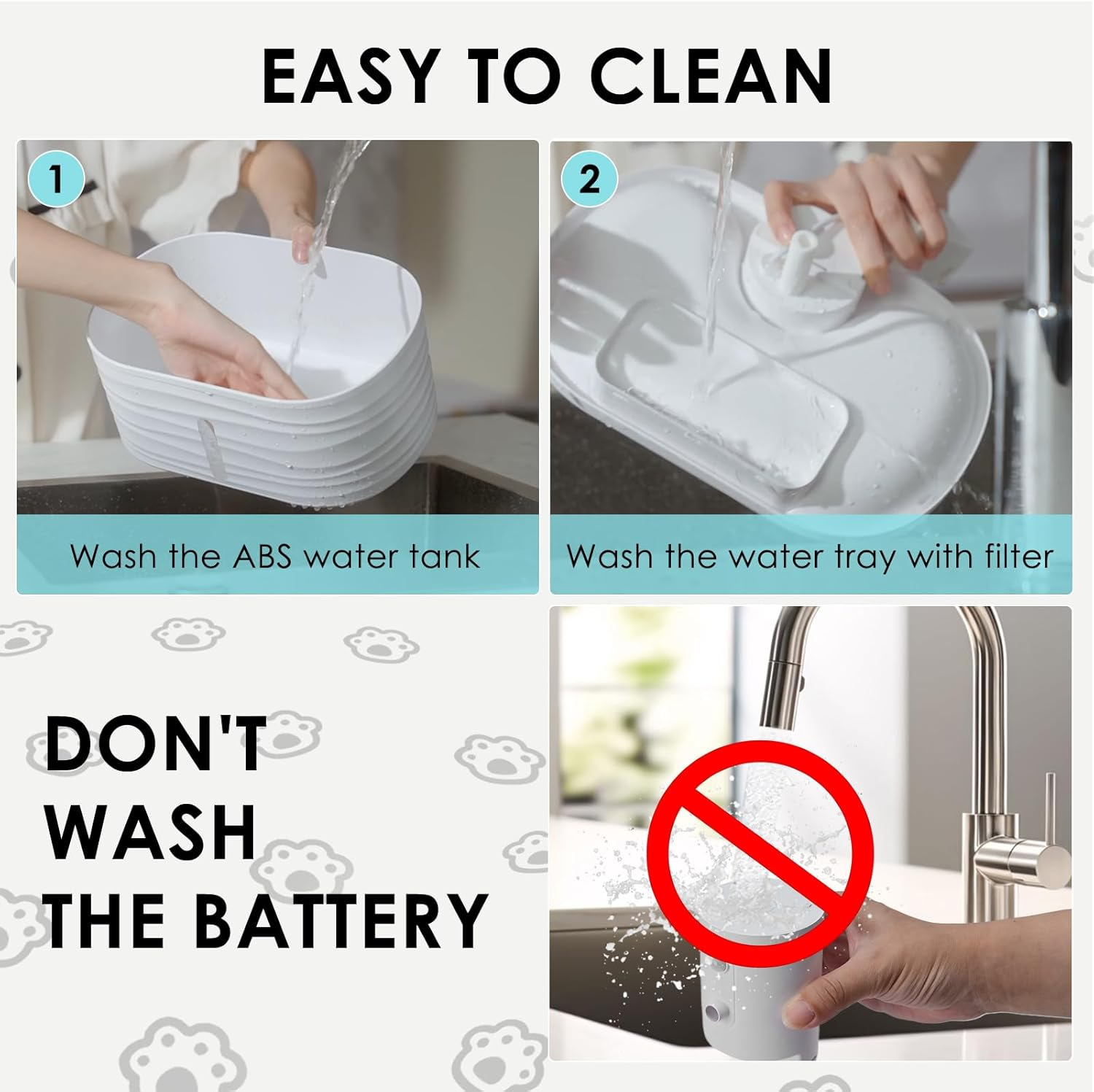 EASY TO CLEAN

1

Wash the ABS water tank

2

Wash the water tray with filter

DON'T WASH THE BATTERY