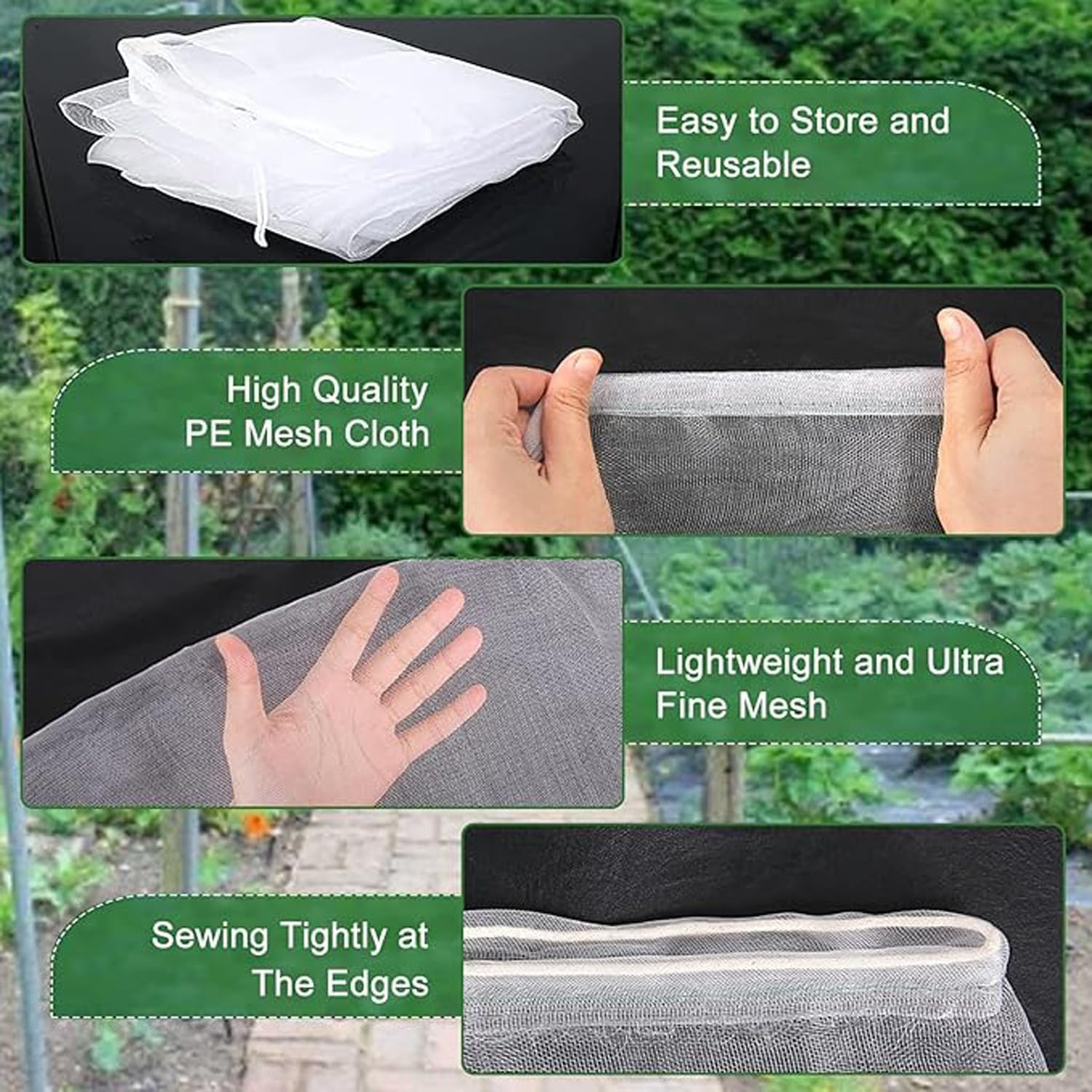 Easy to Store and Reusable

High Quality PE Mesh Cloth

Lightweight and Ultra Fine Mesh

Sewing Tightly at The Edges