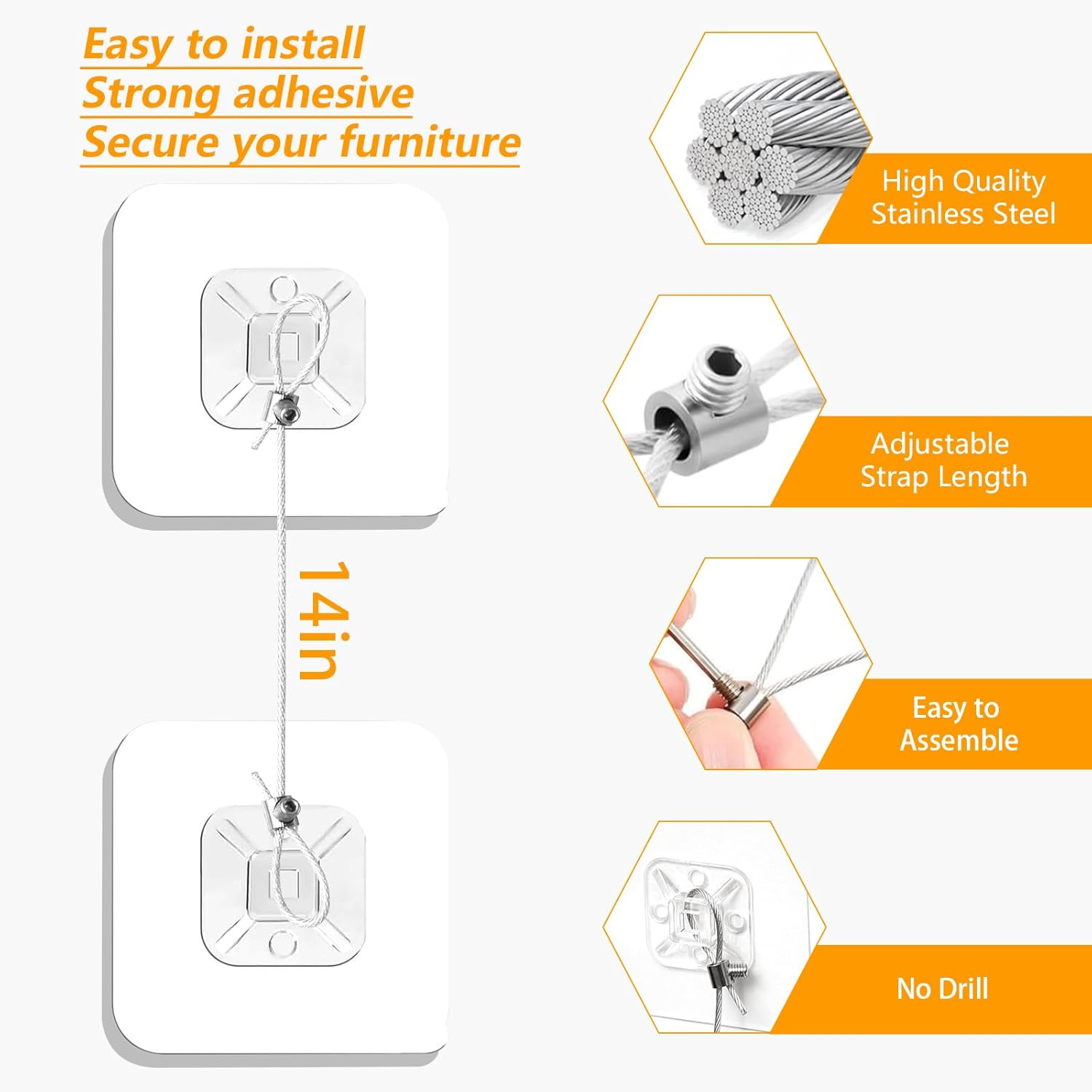 Easy to install
Strong adhesive
Secure your furniture

14in

High Quality
Stainless Steel

Adjustable
Strap Length

Easy to
Assemble

No Drill