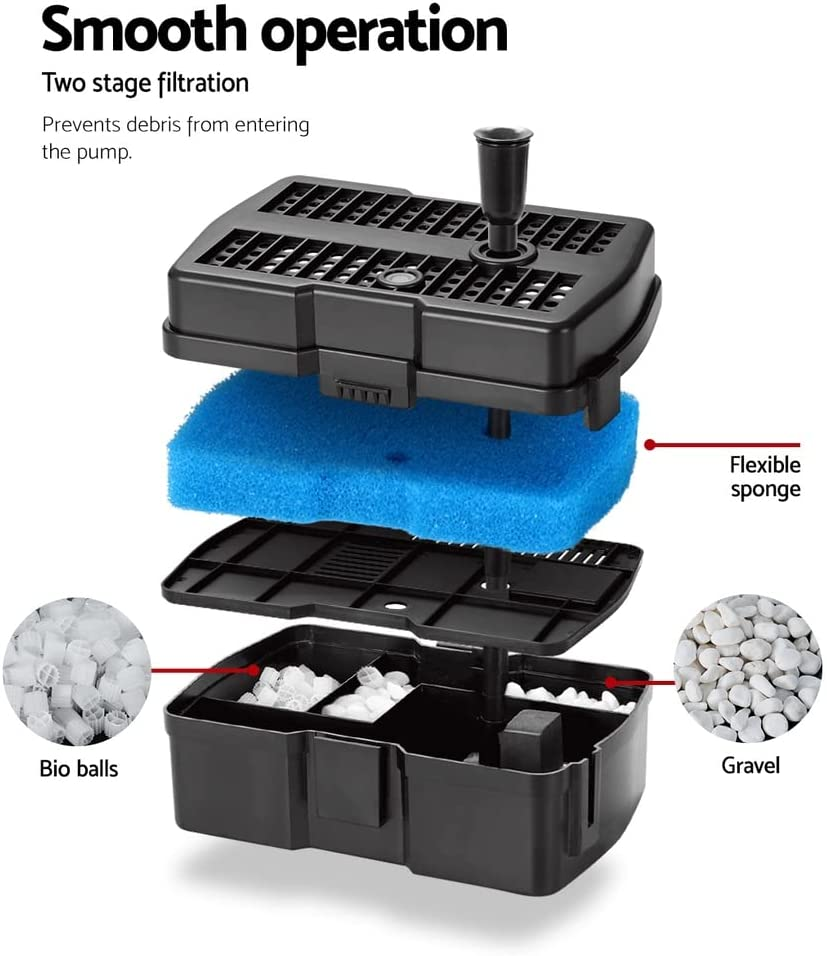 Smooth operation

Two stage filtration

Prevents debris from entering the pump.

Flexible sponge

Bio balls

Gravel