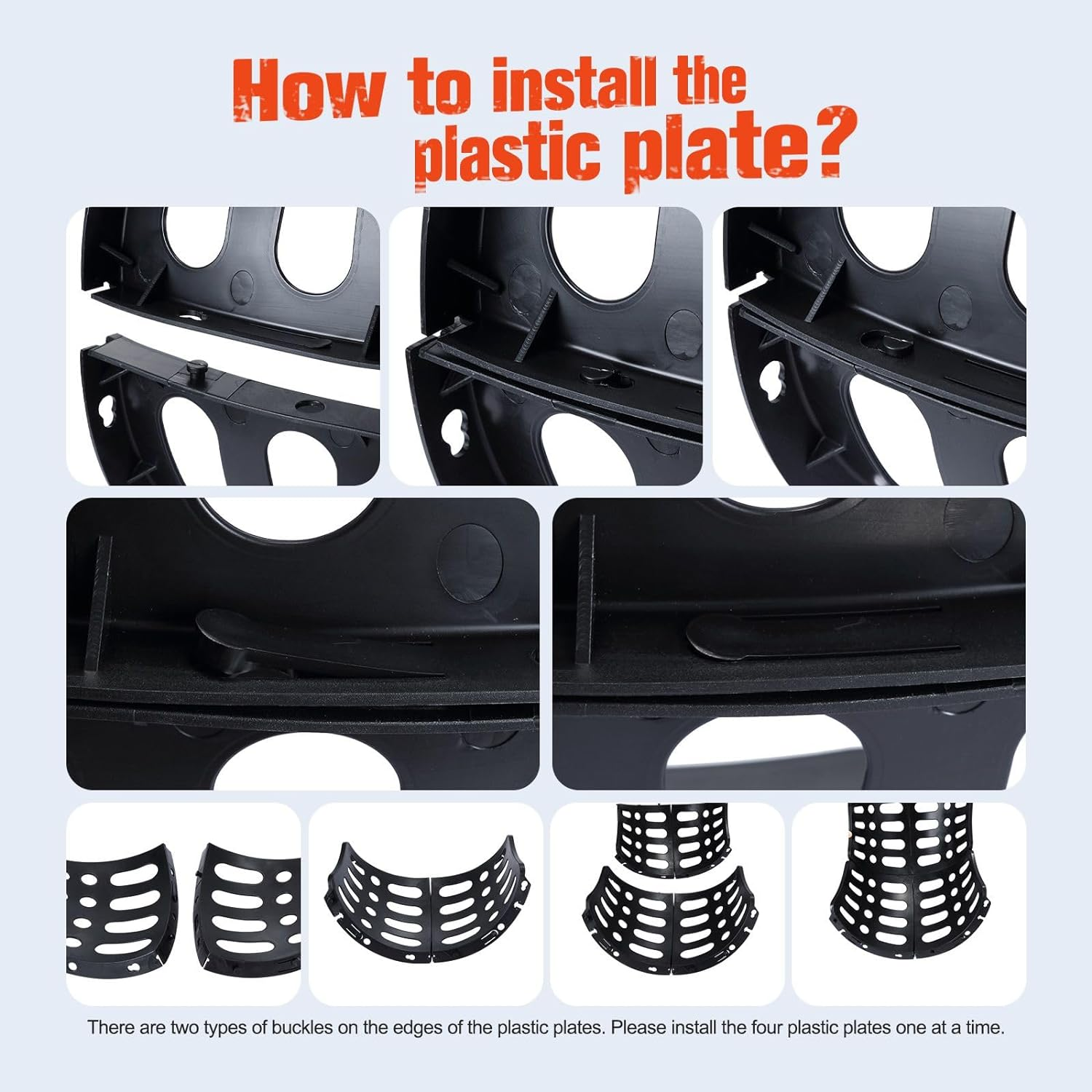 How to install the plastic plate?

There are two types of buckles on the edges of the plastic plates. Please install the four plastic plates one at a time.