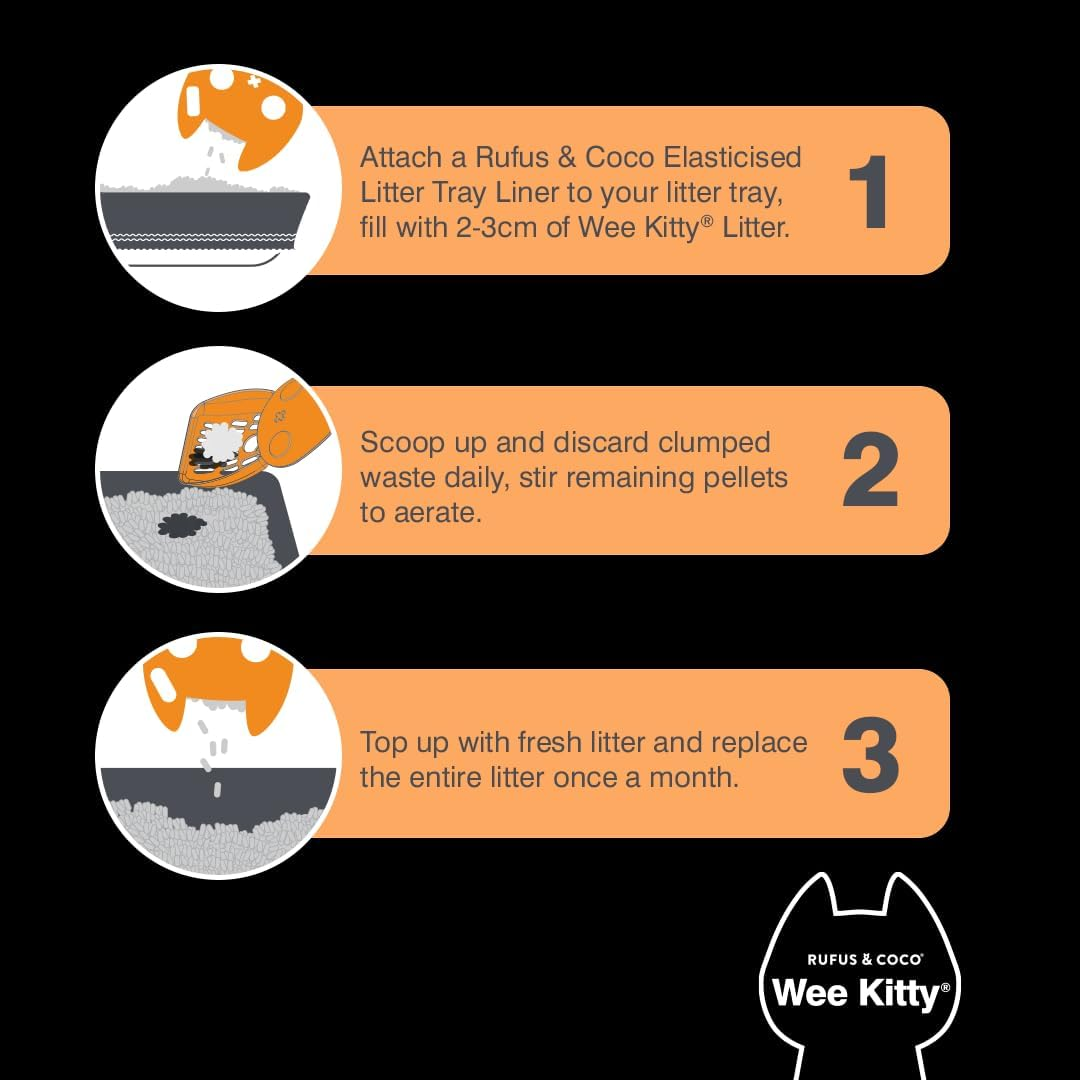 Attach a Rufus & Coco Elasticised Litter Tray Liner to your litter tray, fill with 2-3cm of Wee Kitty® Litter.

1

Scoop up and discard clumped waste daily, stir remaining pellets to aerate.

2

Top up with fresh litter and replace the entire litter once a month.

3

RUFUS & COCO®
Wee Kitty®