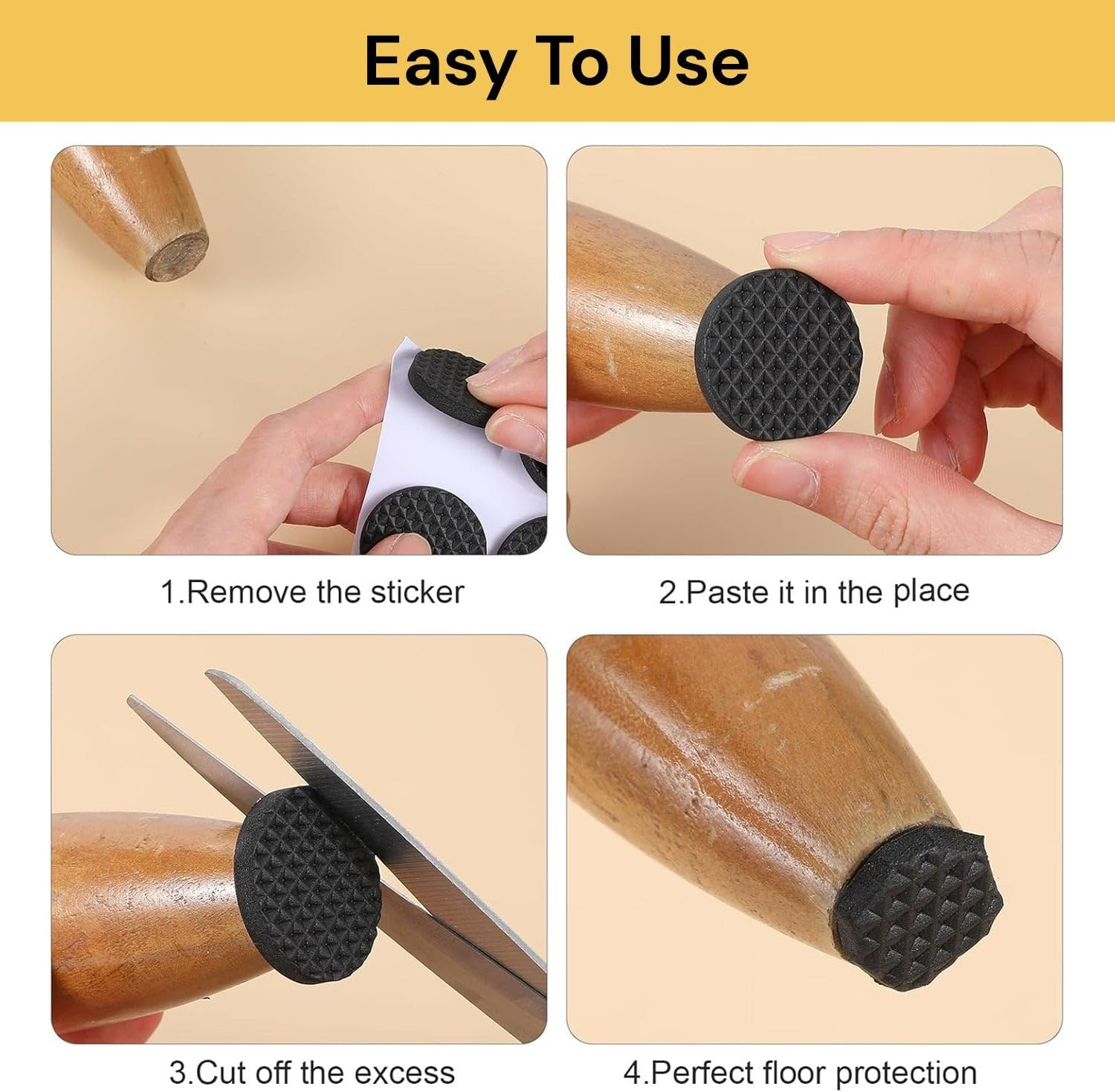 Easy To Use

1.Remove the sticker

2.Paste it in the place

3.Cut off the excess

4.Perfect floor protection