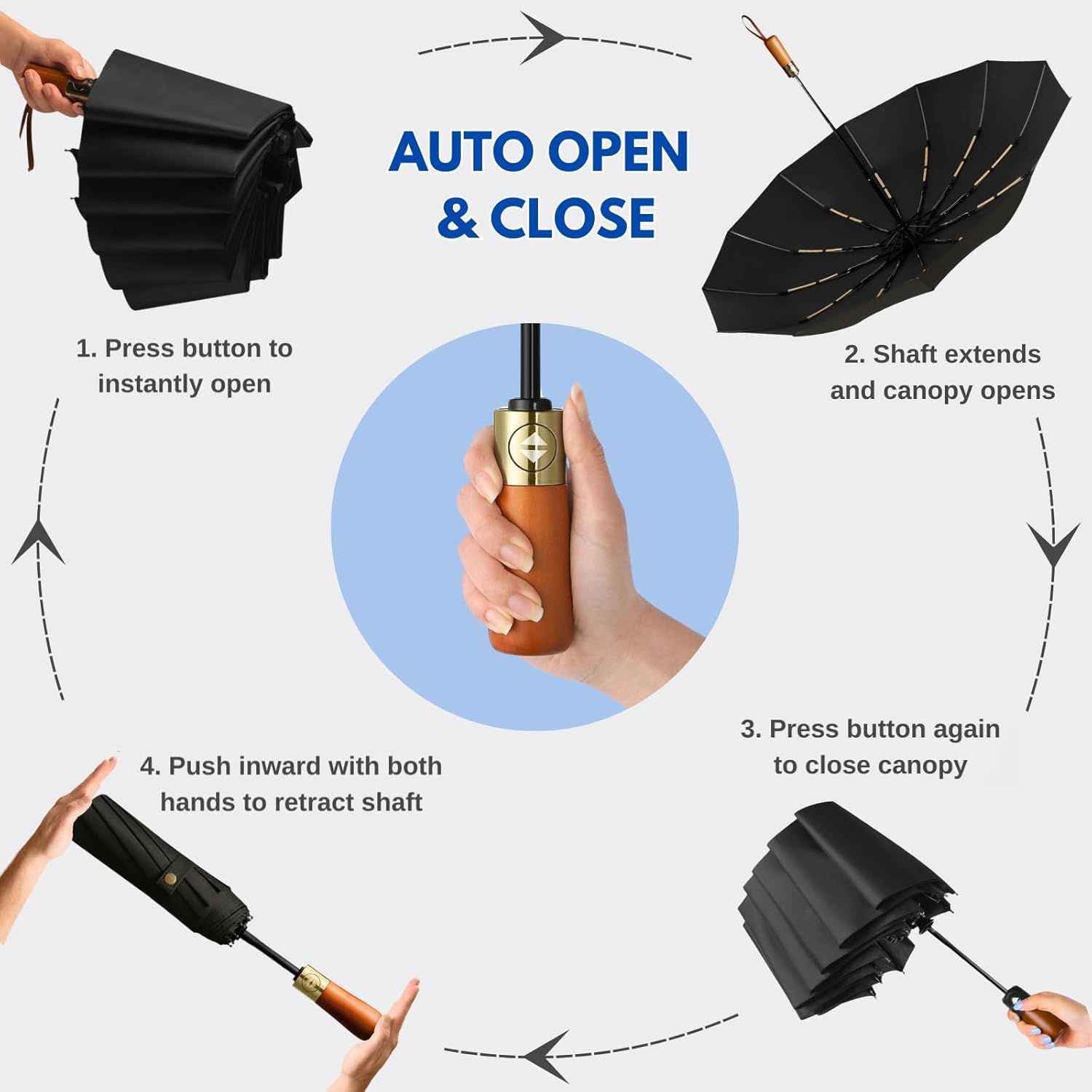 AUTO OPEN
& CLOSE

1. Press button to instantly open

2. Shaft extends and canopy opens

3. Press button again to close canopy

4. Push inward with both hands to retract shaft