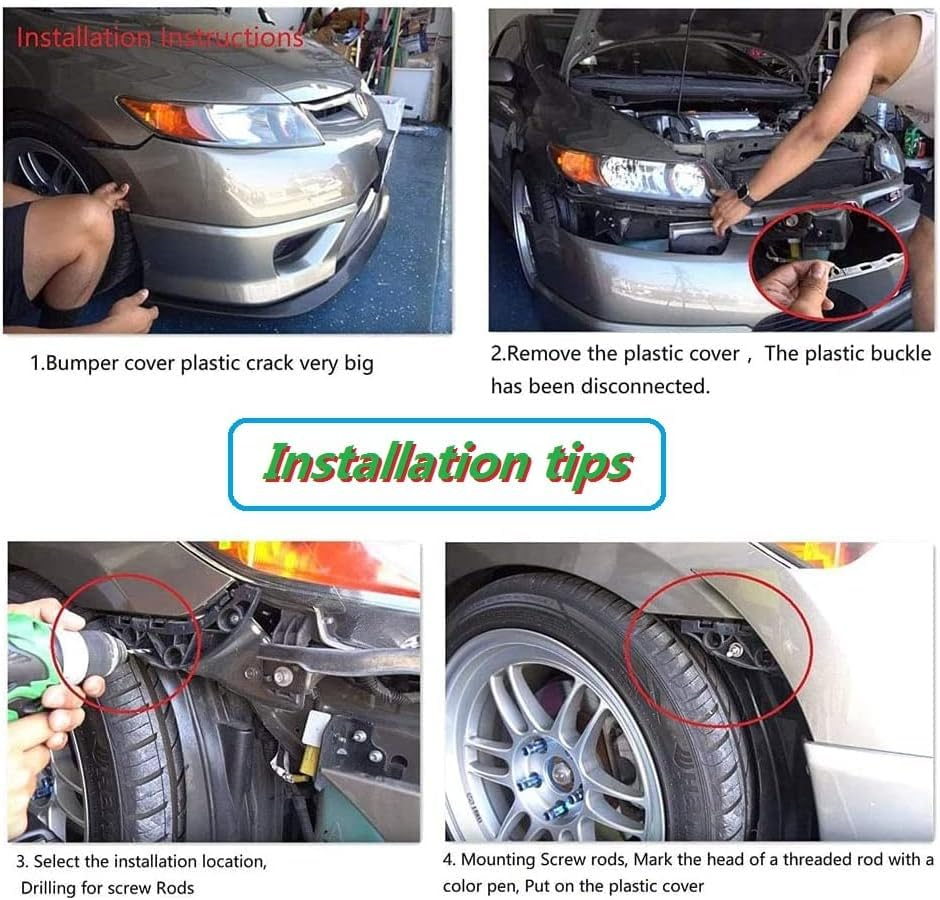 Installation Instructions

1.Bumper cover plastic crack very big

2.Remove the plastic cover， The plastic buckle has been disconnected.

Installation tips

3. Select the installation location, Drilling for screw Rods

4. Mounting Screw rods, Mark the head of a threaded rod with a color pen, Put on the plastic cover