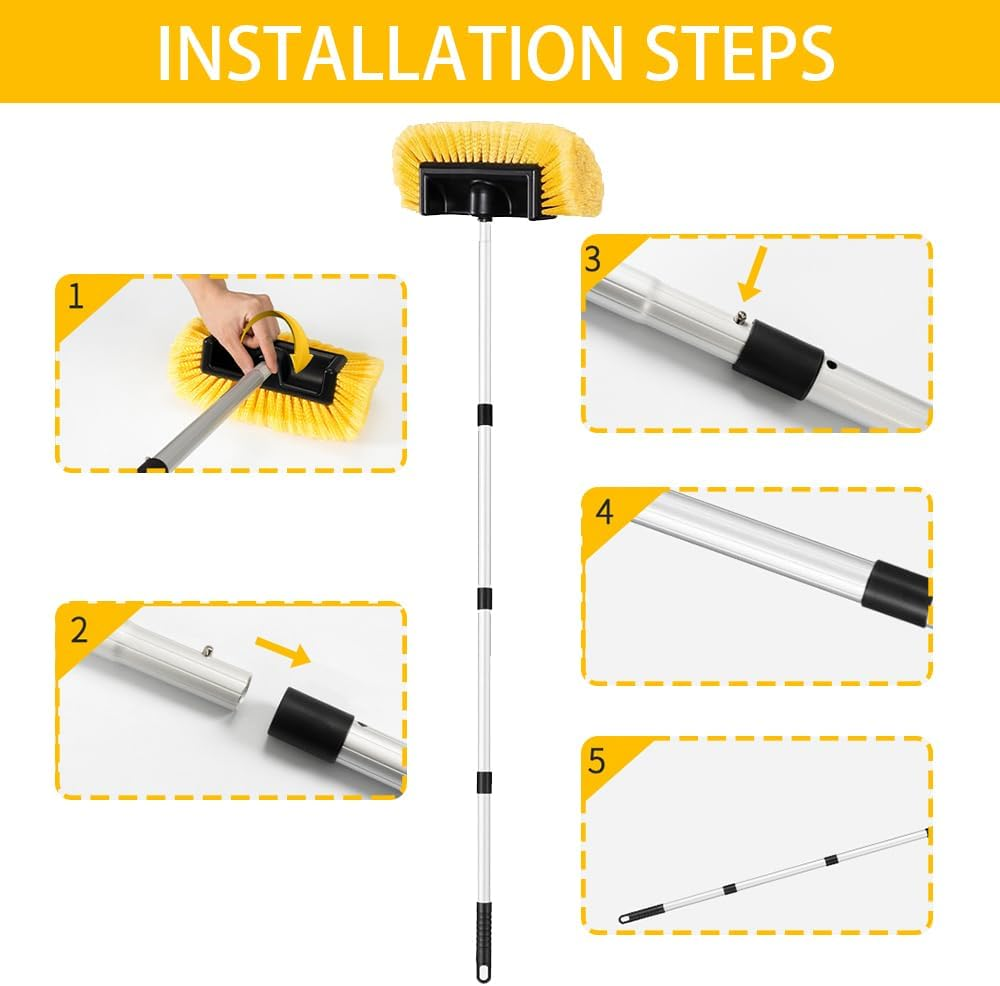 INSTALLATION STEPS

1

2

3

4

5