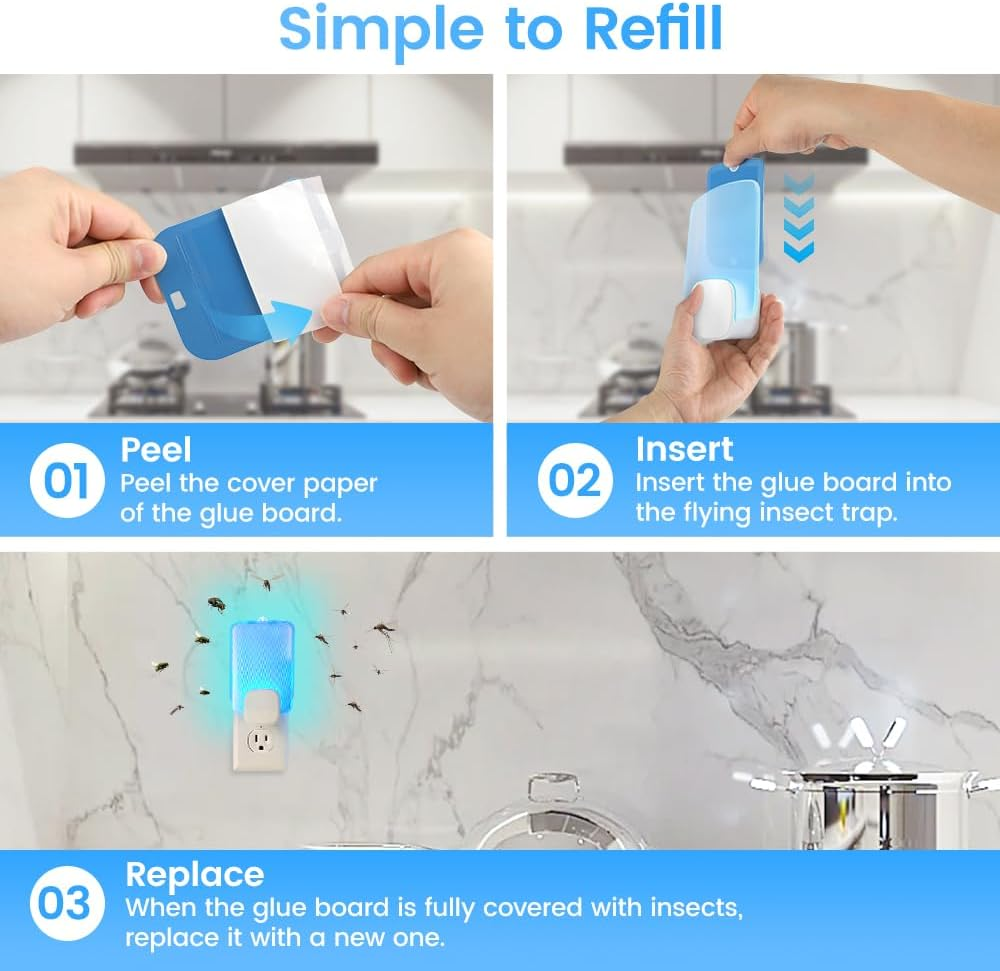 Simple to Refill

01 Peel
Peel the cover paper of the glue board.

02 Insert
Insert the glue board into the flying insect trap.

03 Replace
When the glue board is fully covered with insects, replace it with a new one.