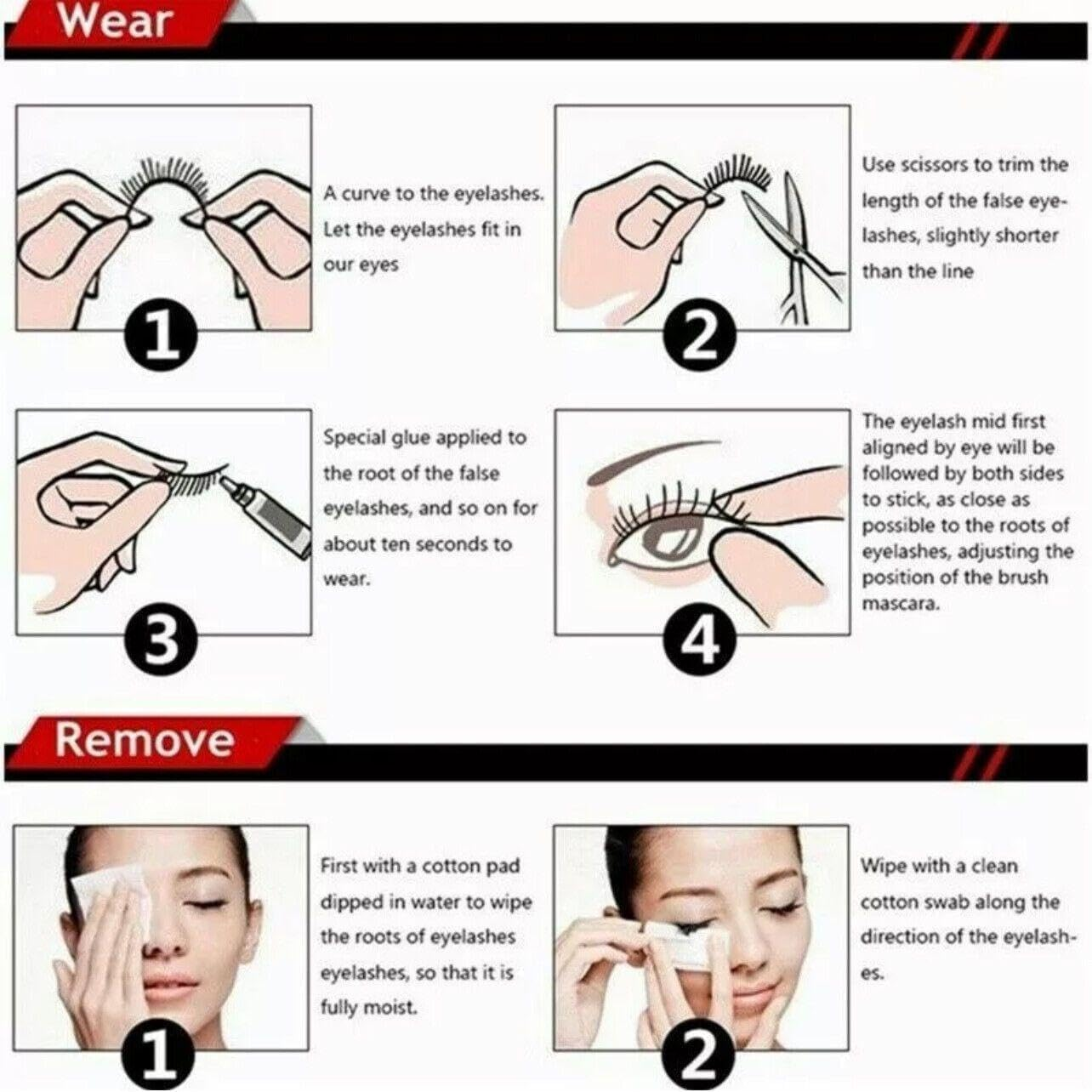 Wear

1

A curve to the eyelashes. Let the eyelashes fit in our eyes

2

Use scissors to trim the length of the false eyelashes, slightly shorter than the line

3

Special glue applied to the root of the false eyelashes, and so on for about ten seconds to wear.

4

The eyelash mid first aligned by eye will be followed by both sides to stick, as close as possible to the roots of eyelashes, adjusting the position of the brush mascara.

Remove

1

First with a cotton pad dipped in water to wipe the roots of eyelashes eyelashes, so that it is fully moist.

2

Wipe with a clean cotton swab along the direction of the eyelashes.