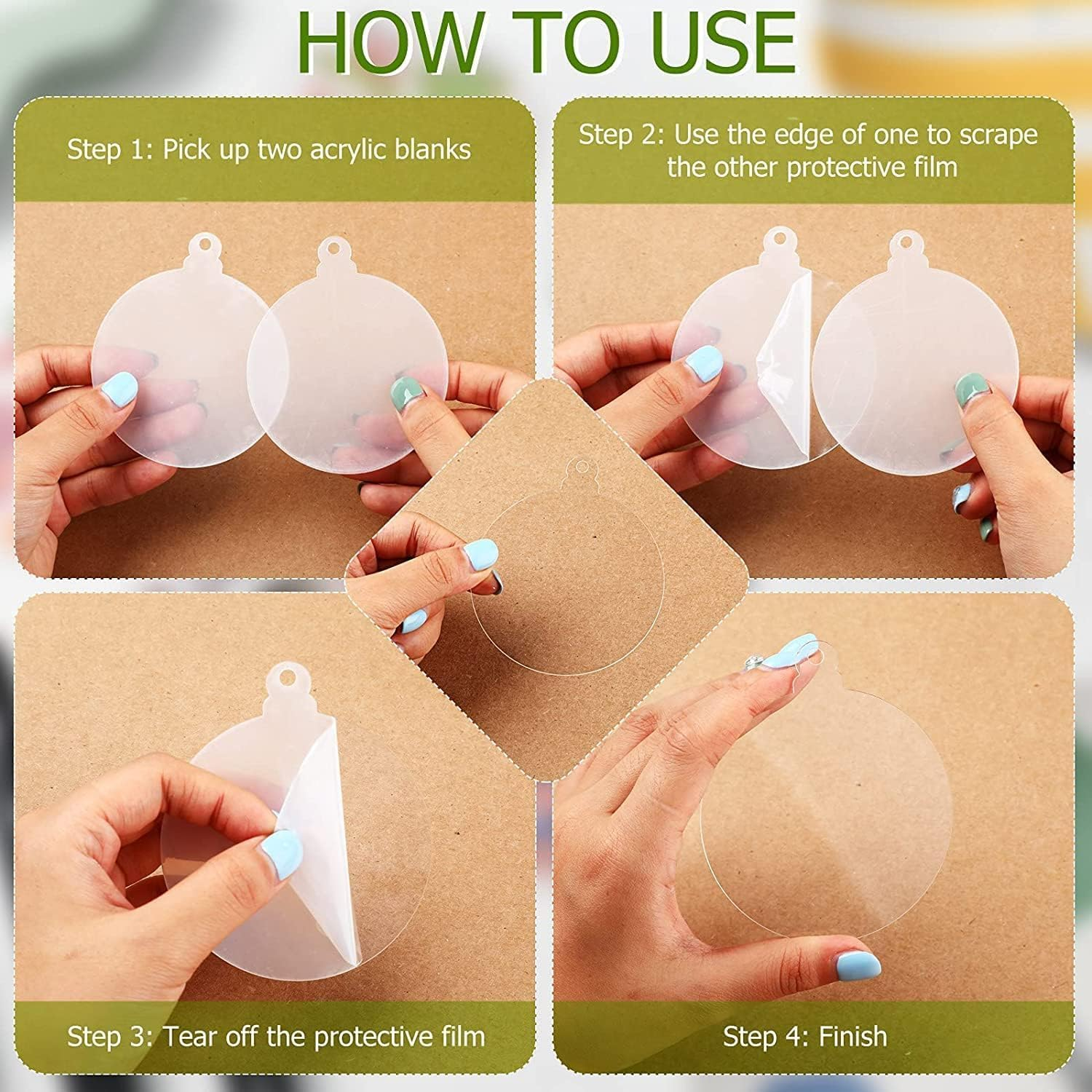 HOW TO USE

Step 1: Pick up two acrylic blanks

Step 2: Use the edge of one to scrape the other protective film

Step 3: Tear off the protective film

Step 4: Finish