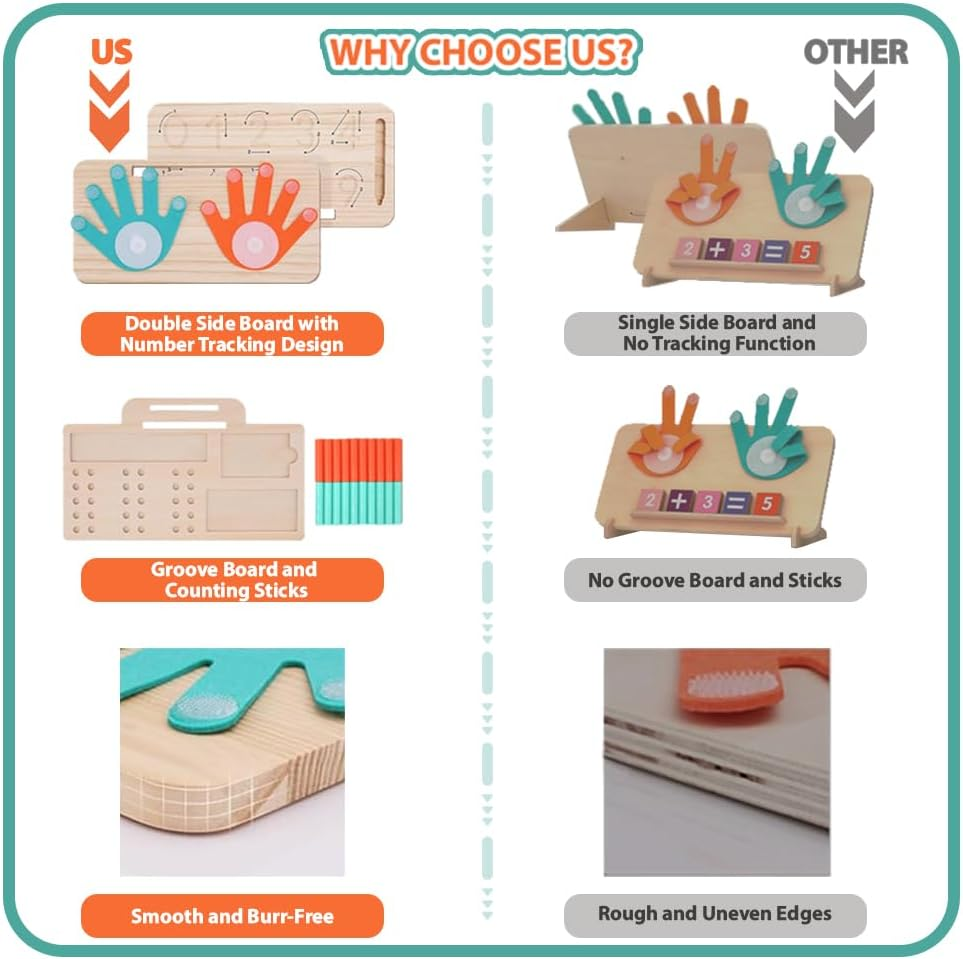 WHY CHOOSE US?

US

0 1 2 3 4

Double Side Board with Number Tracking Design

Groove Board and Counting Sticks

Smooth and Burr-Free

OTHER

2 + 3 = 5

Single Side Board and No Tracking Function

2 + 3 = 5

No Groove Board and Sticks

Rough and Uneven Edges