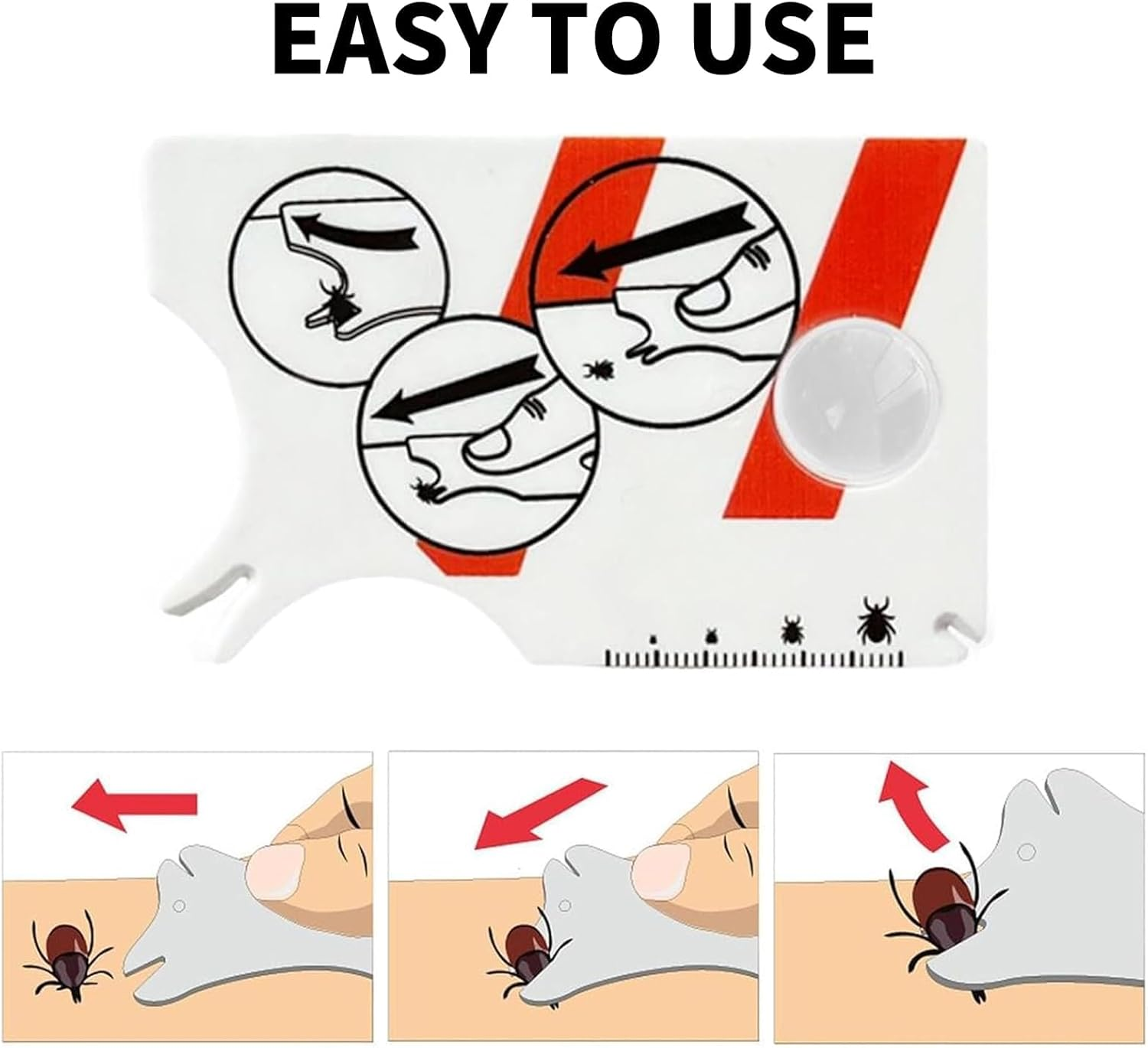 EASY TO USE